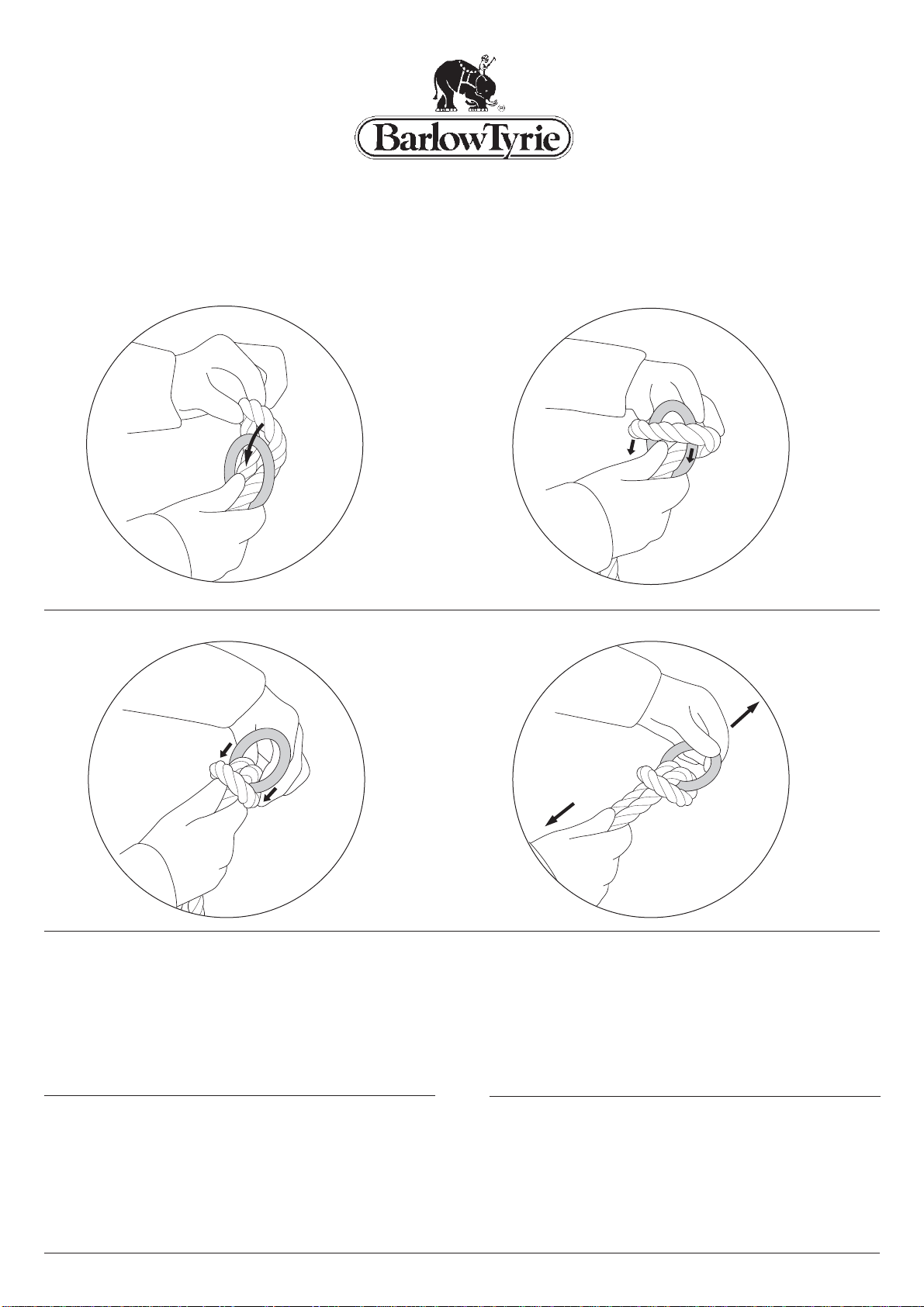 BarlowTyrie