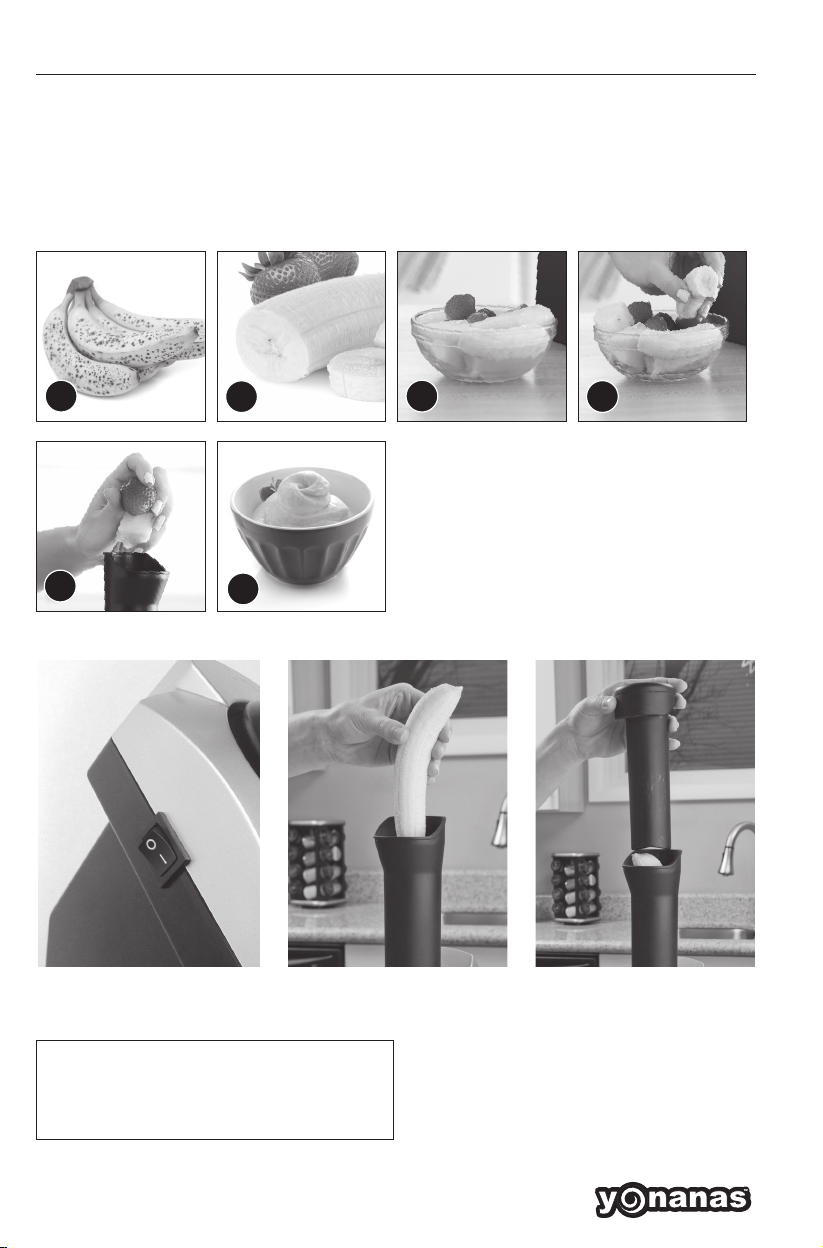 O
I
yonanas