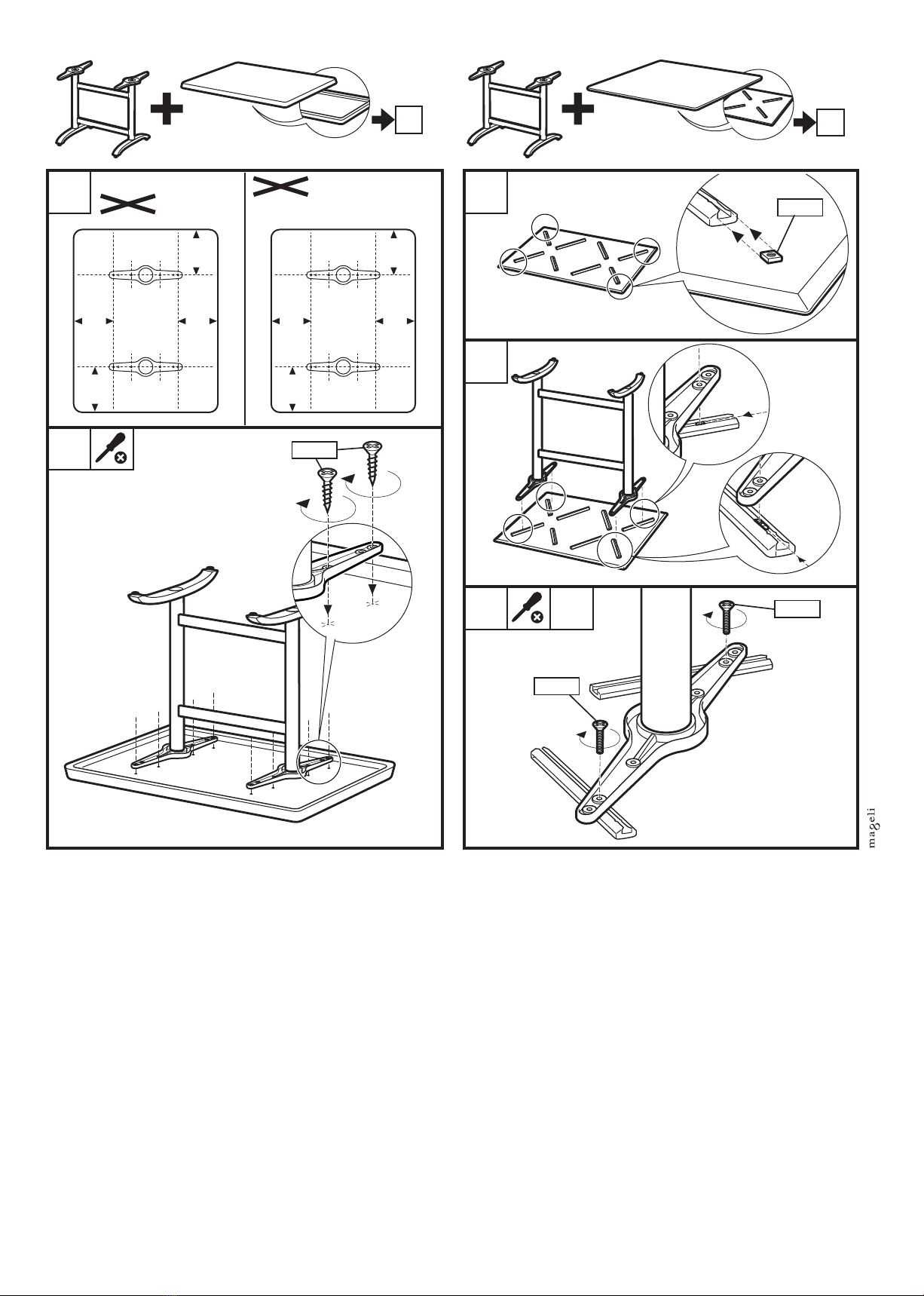 mageli