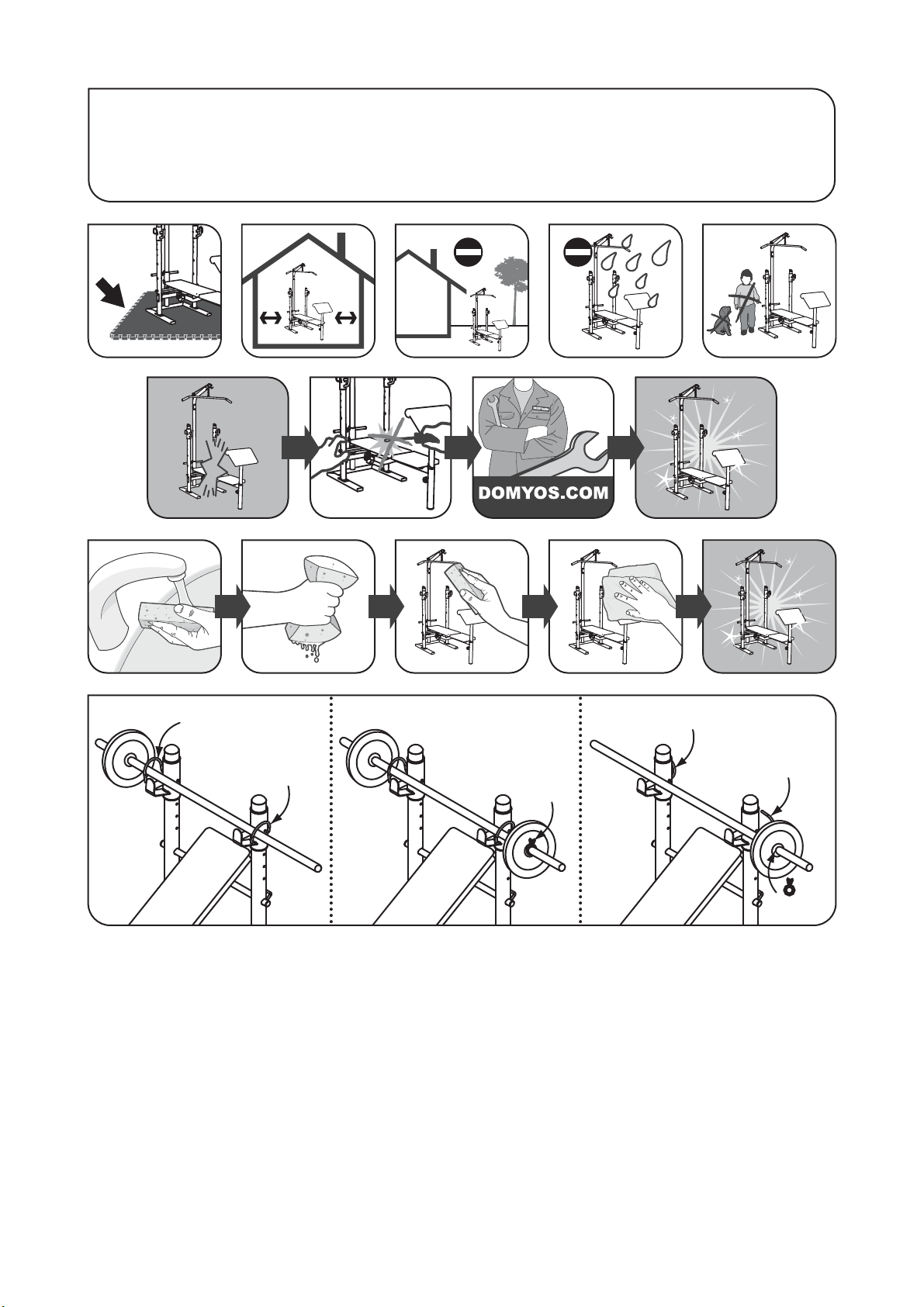 DOMYOS.COM