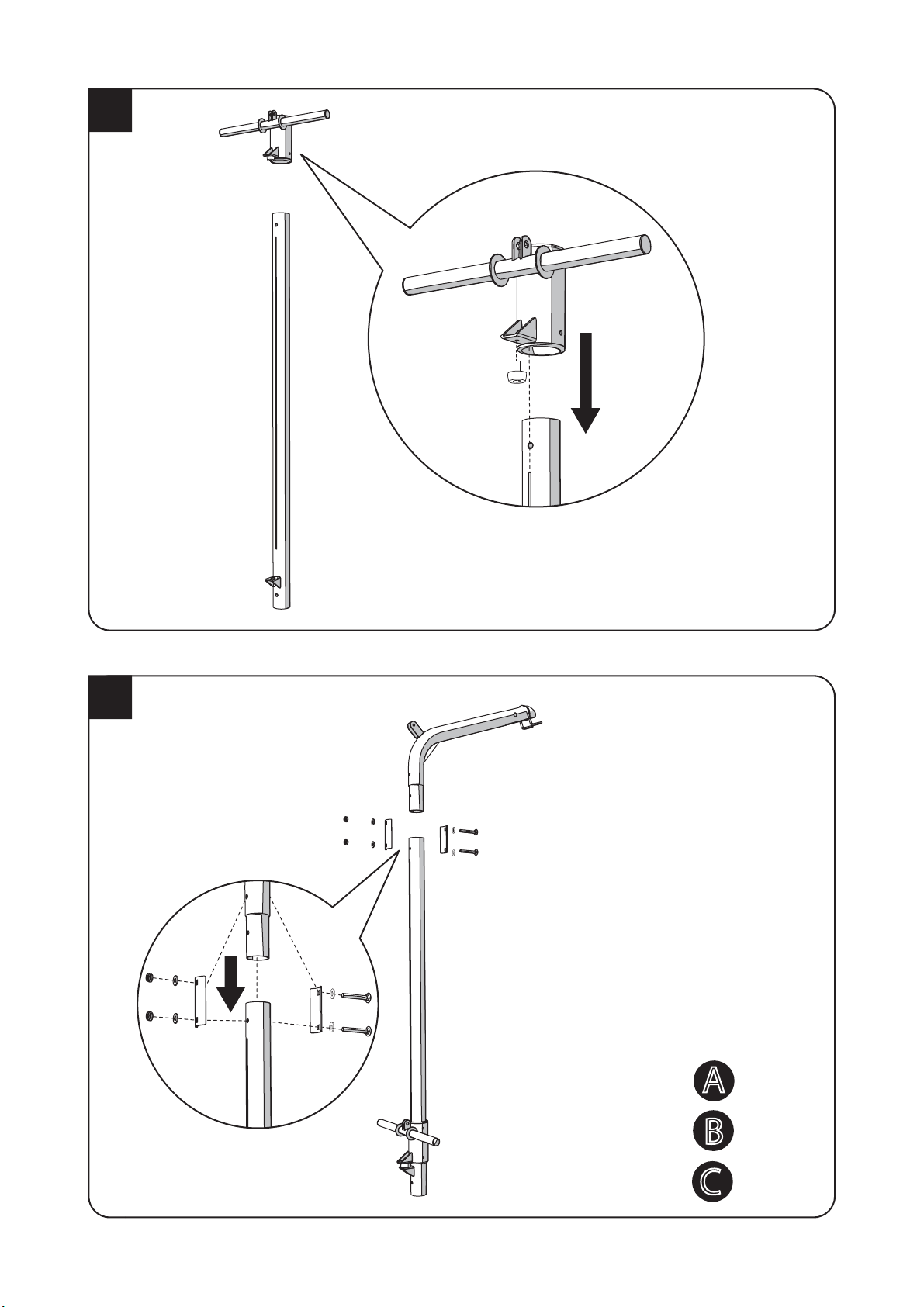 A
B
C