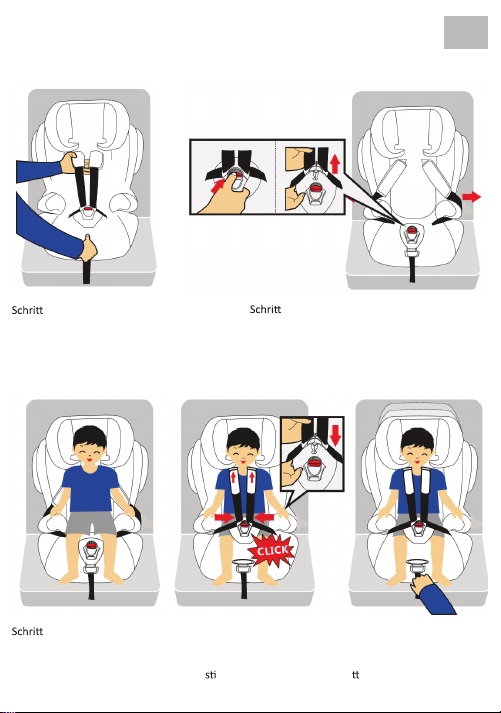 Schritt

Schritt

CLICK

Schritt

sti tt