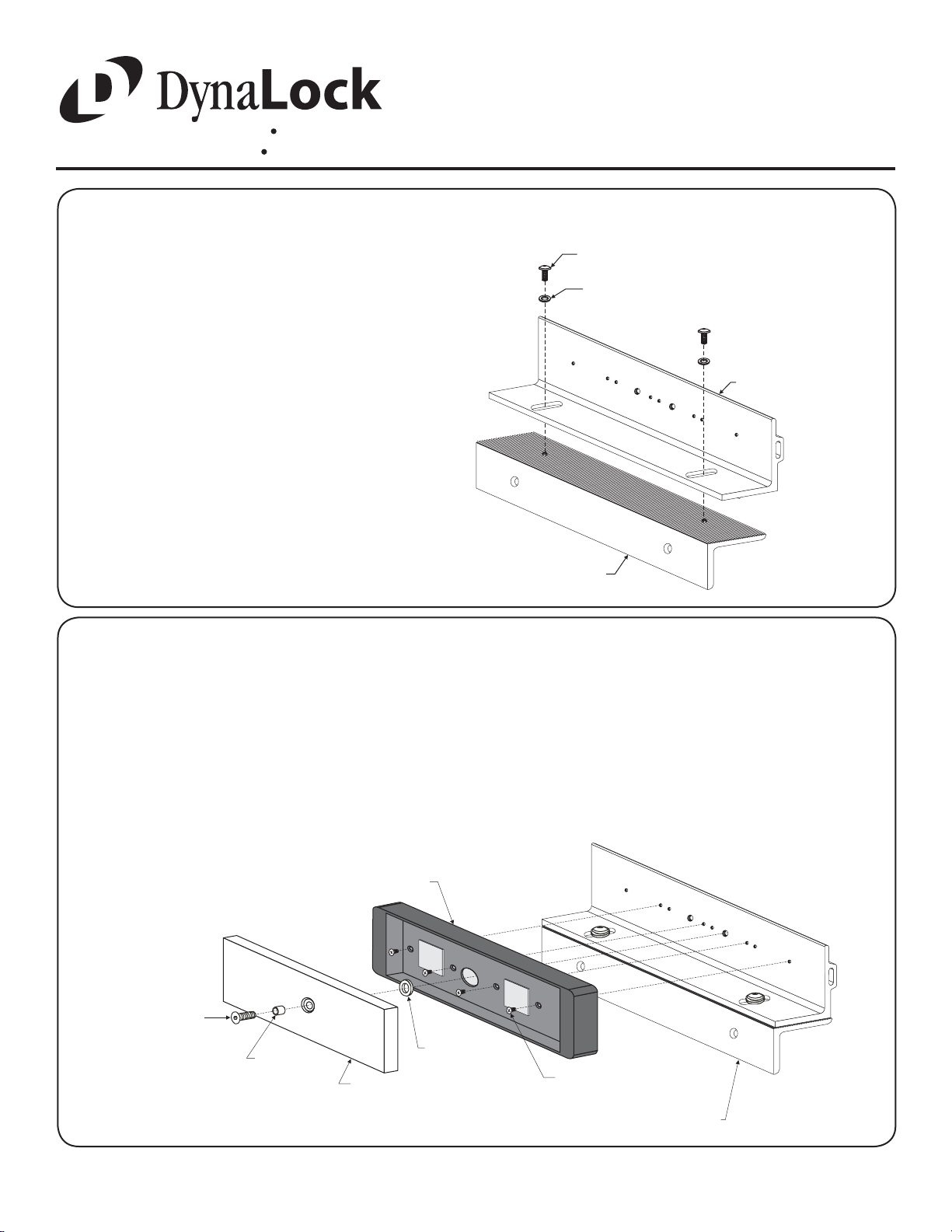 DynaLock