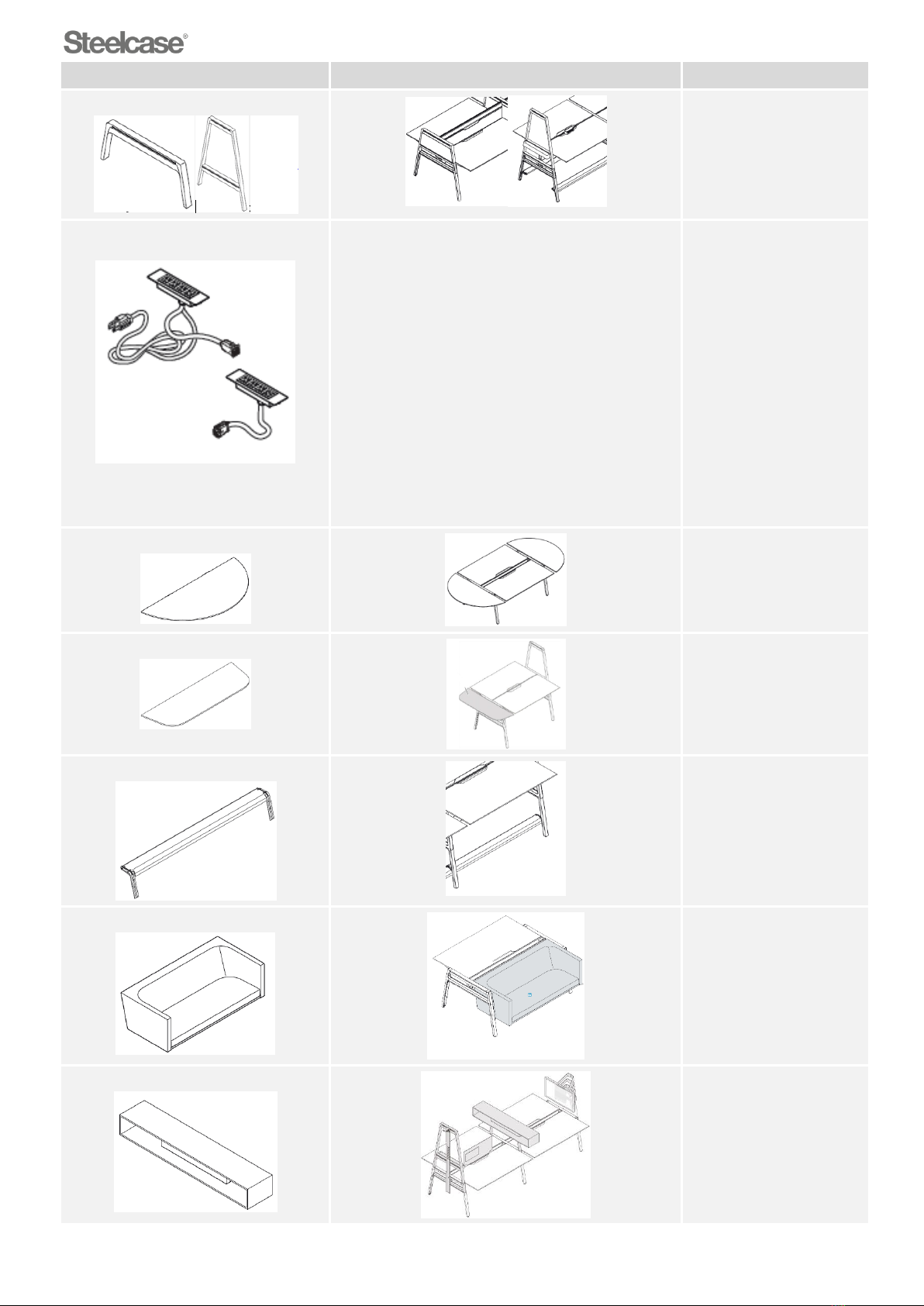 Steelcase®