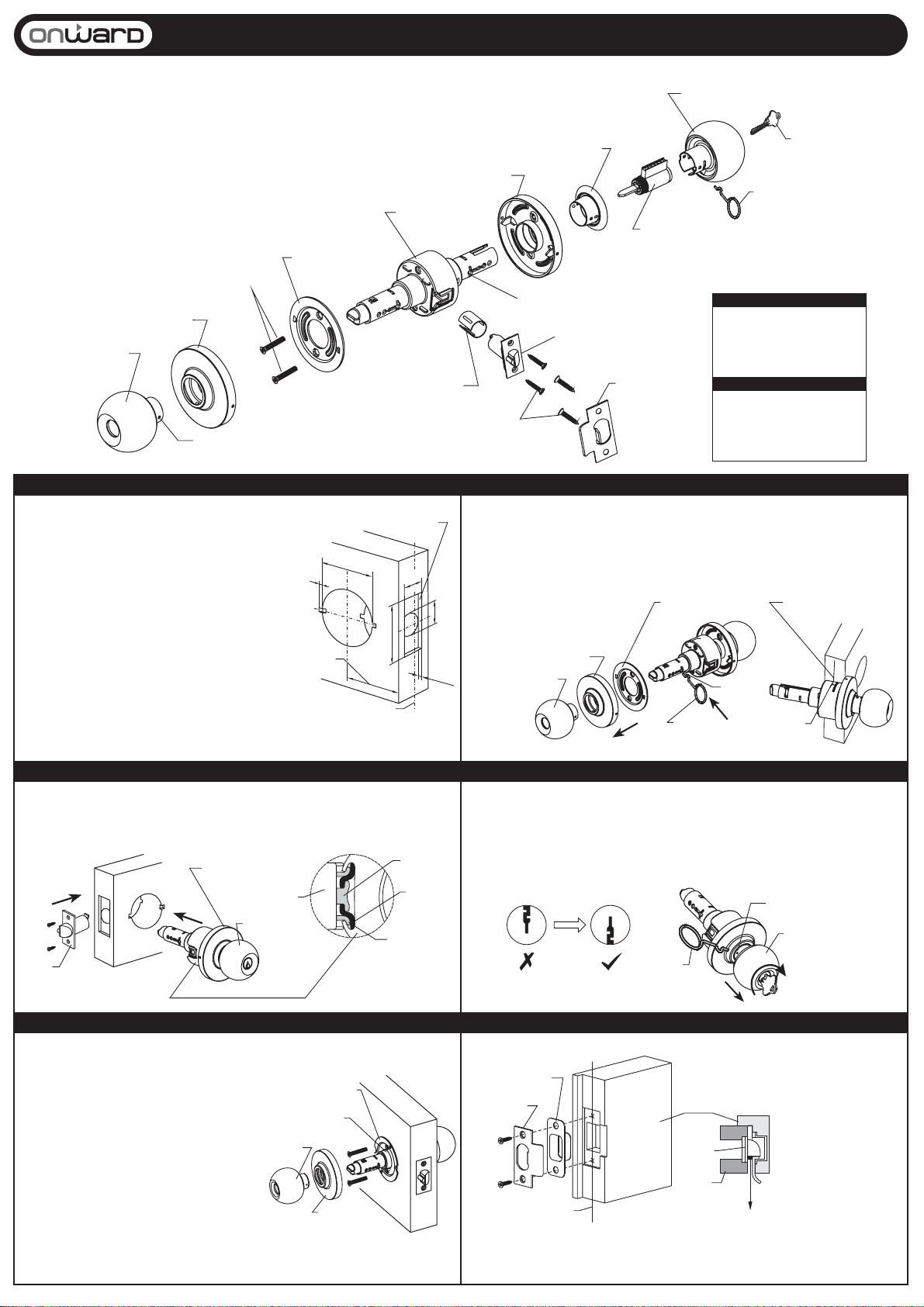 onward