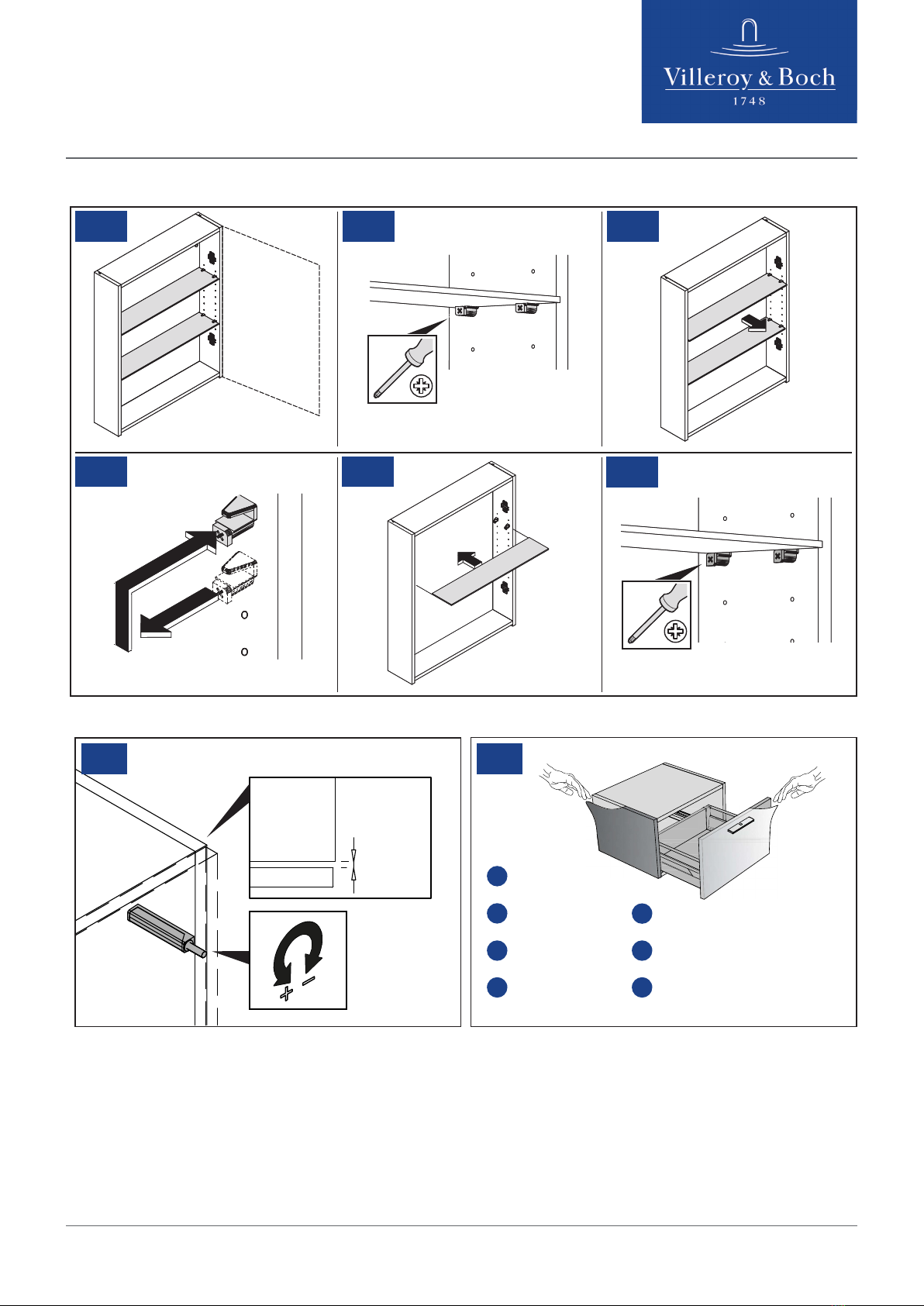 Villeroy & Boch
1748

=

+ −