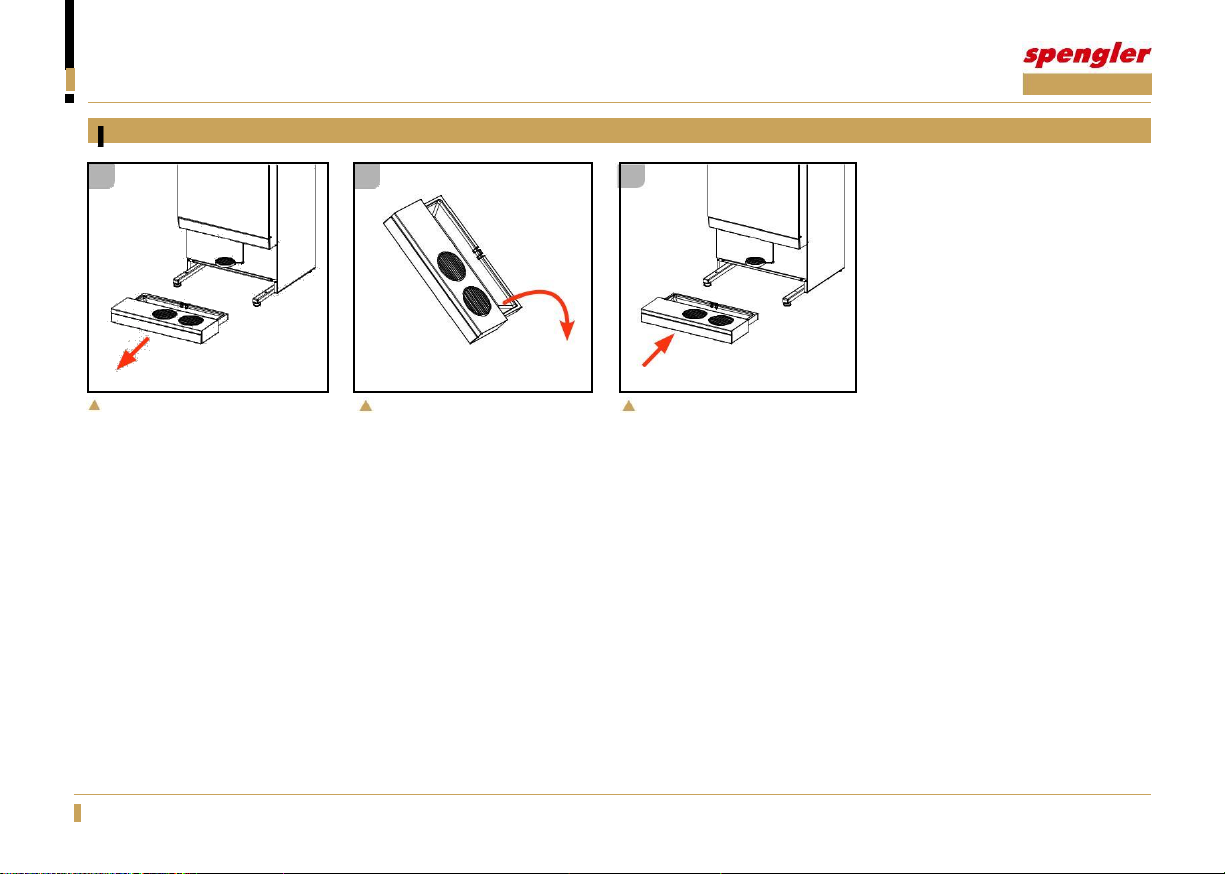 spengler