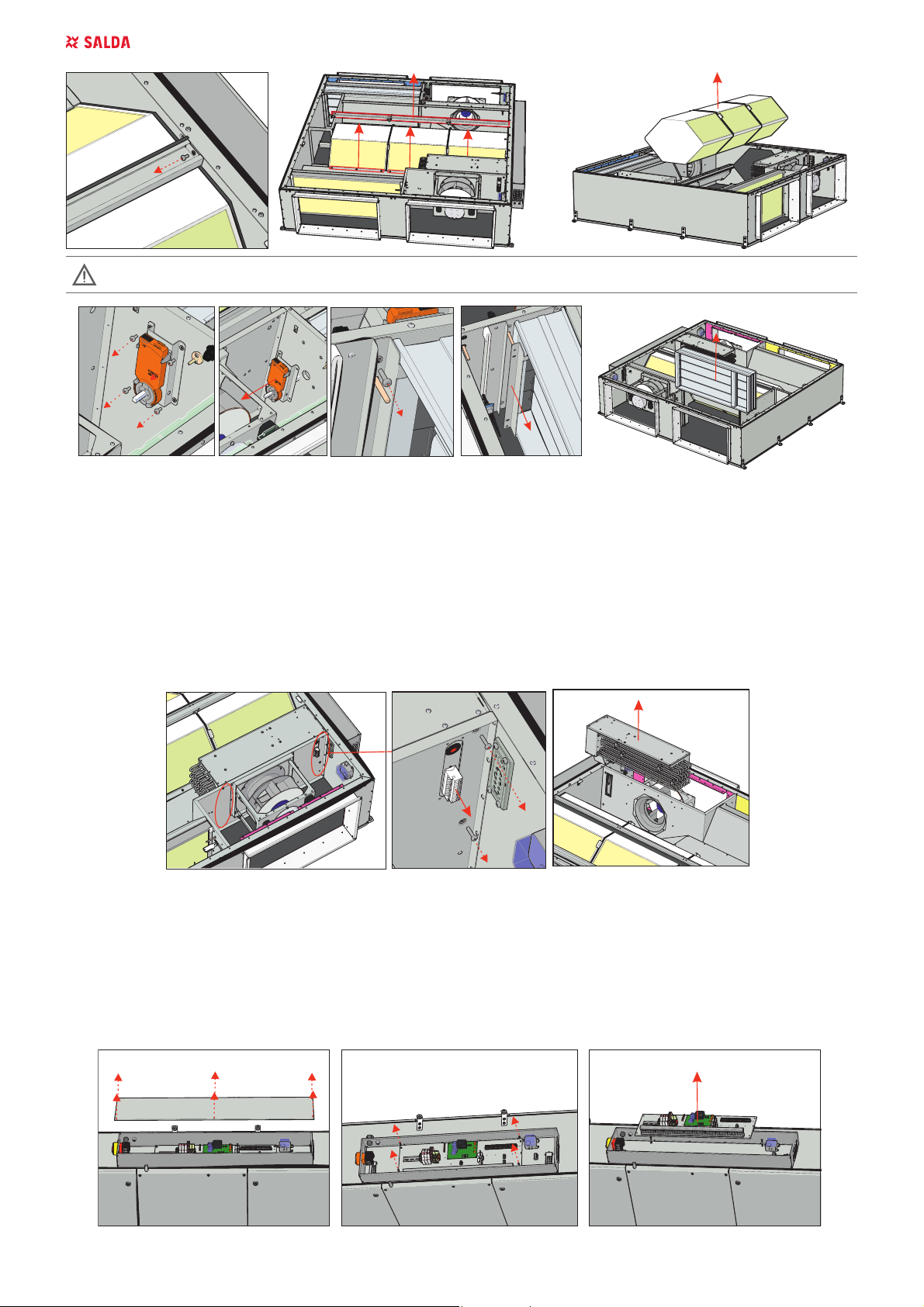 SALDA