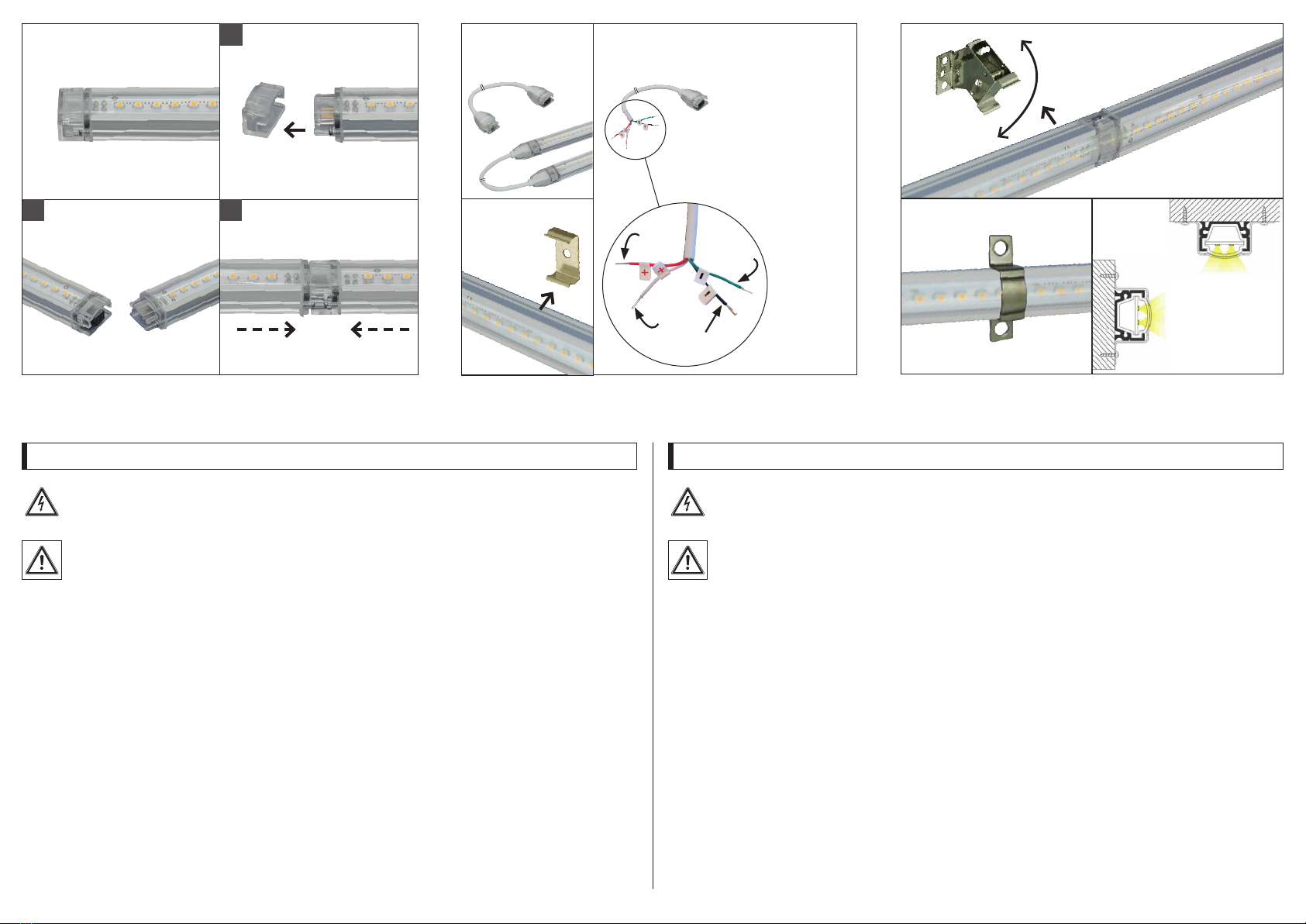 +
+
-
-