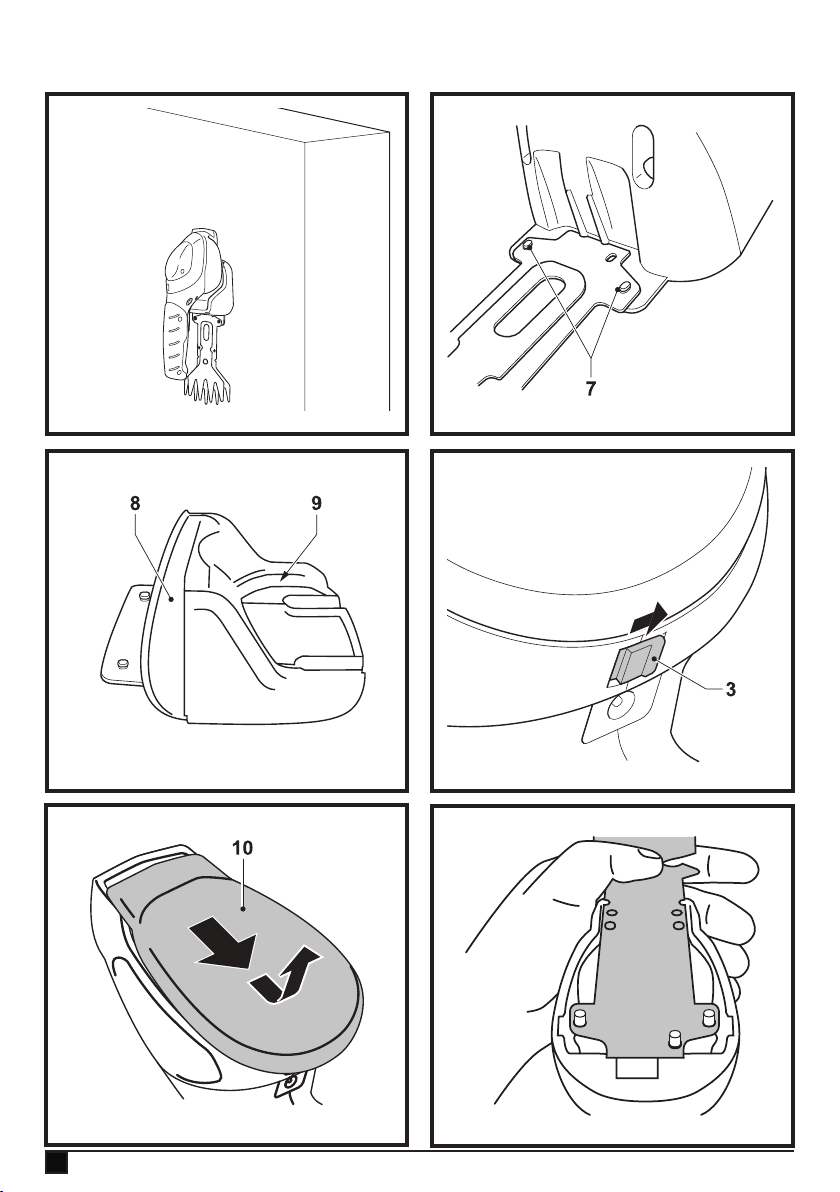 7

8

9

3

10