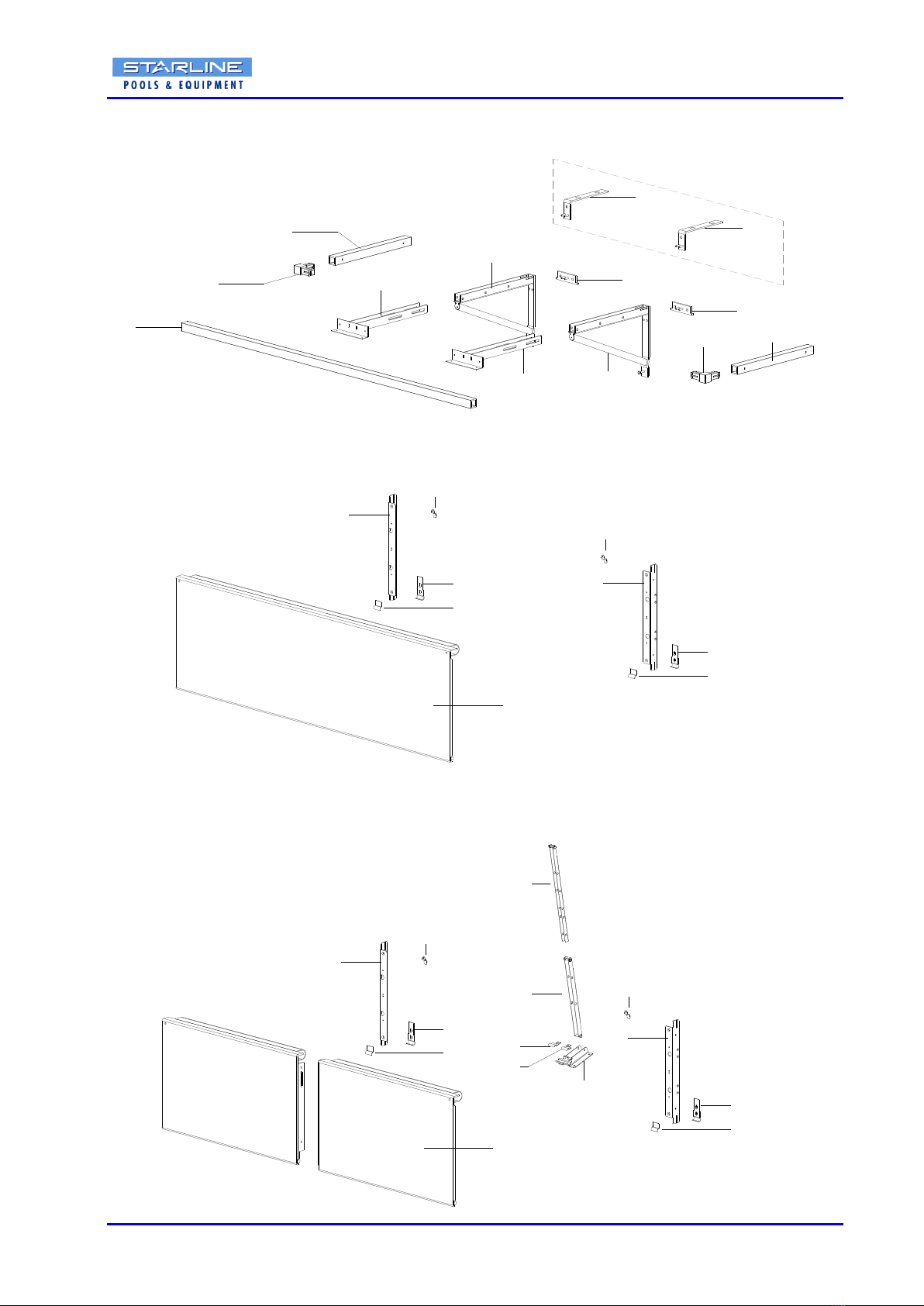 STARLINE
POOLS & EQUIPMENT