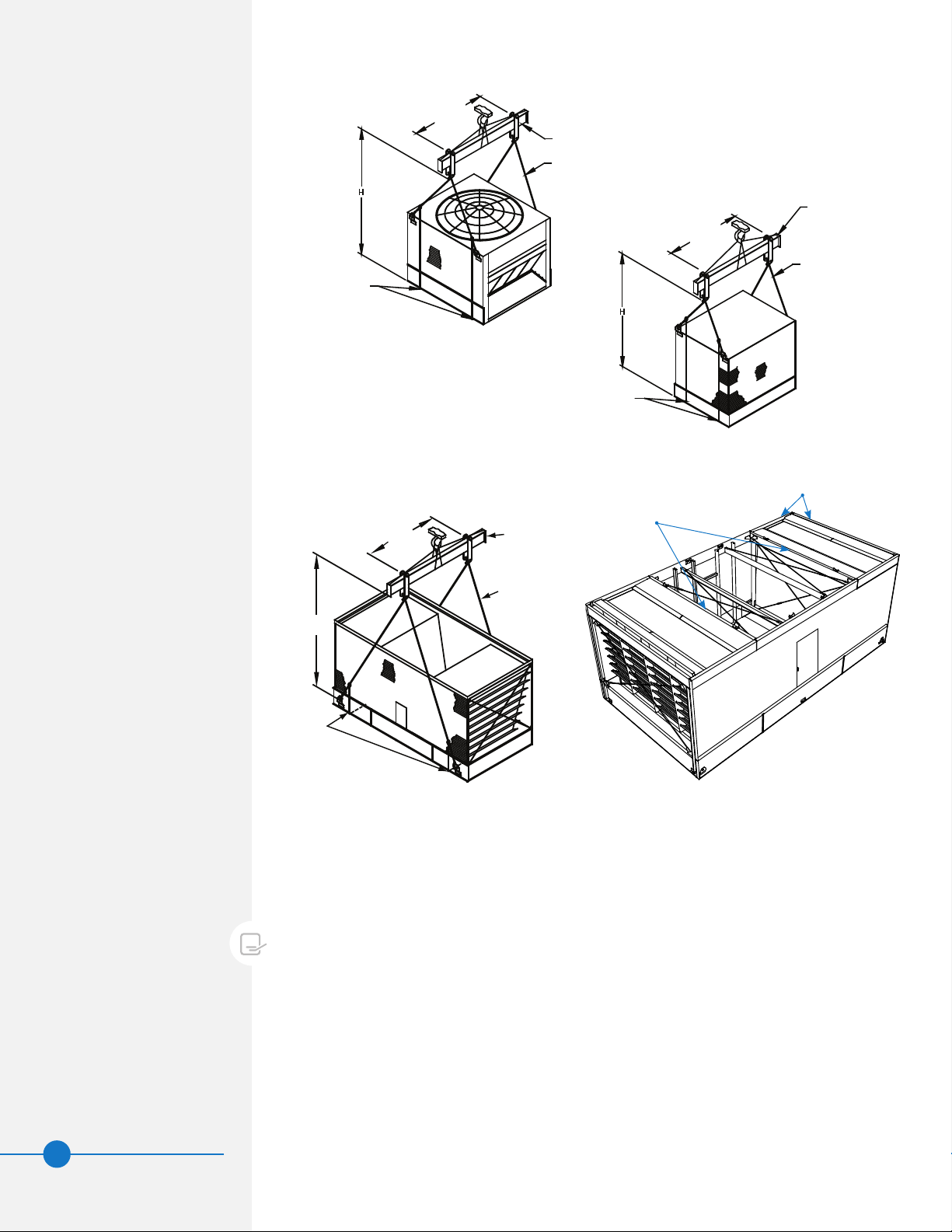 H

H