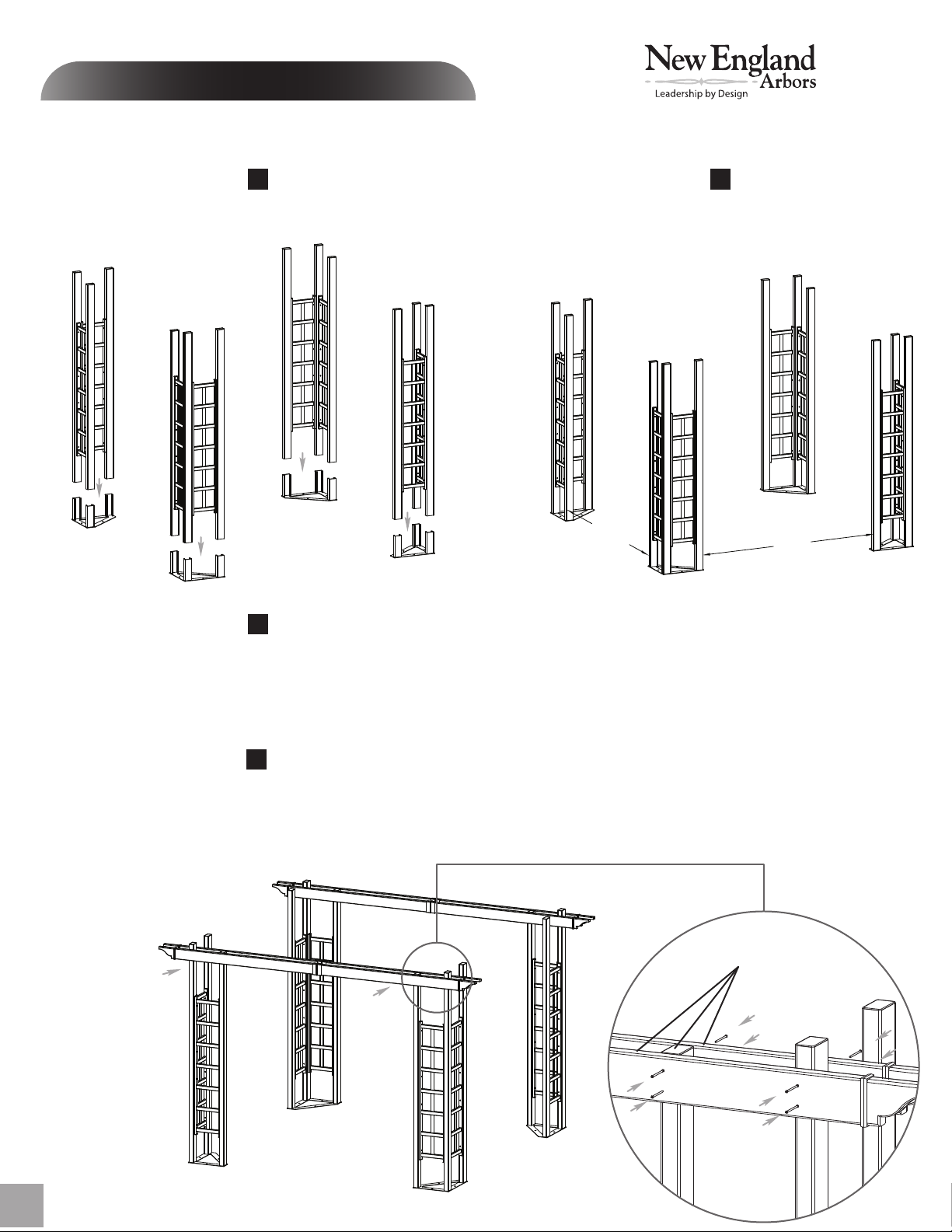 New England
Arbors
Leadership by Design