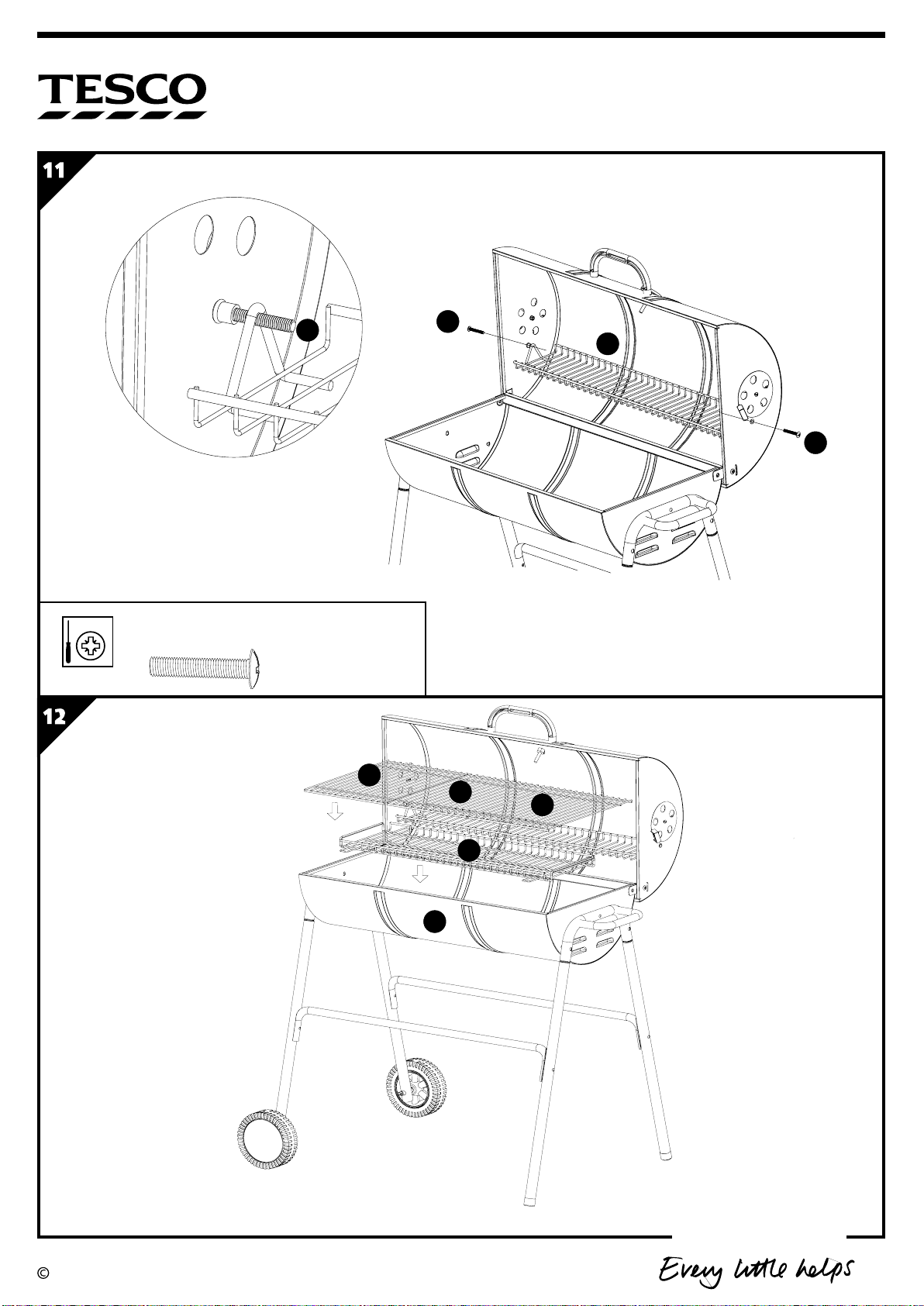 TESCO

11

12

©

Every little helps