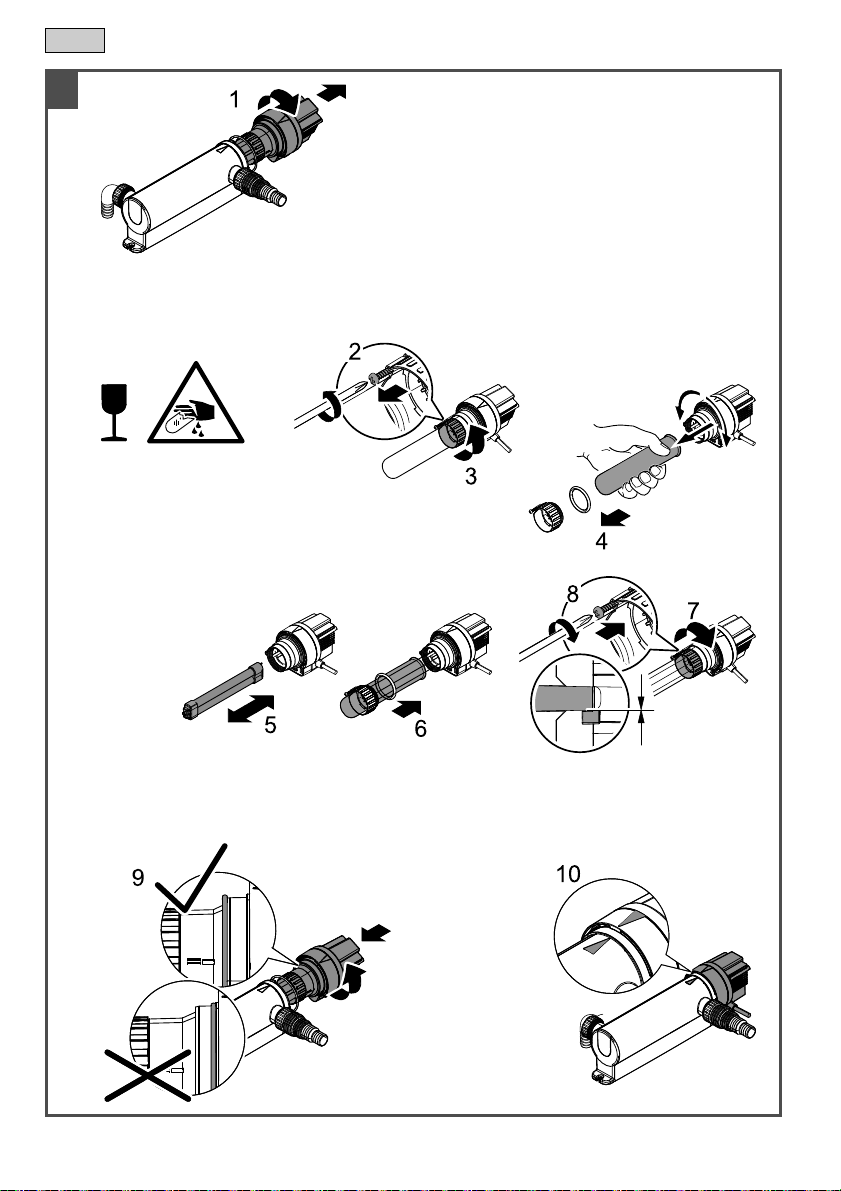 1

2

3

4

5

6

8

7

9

10