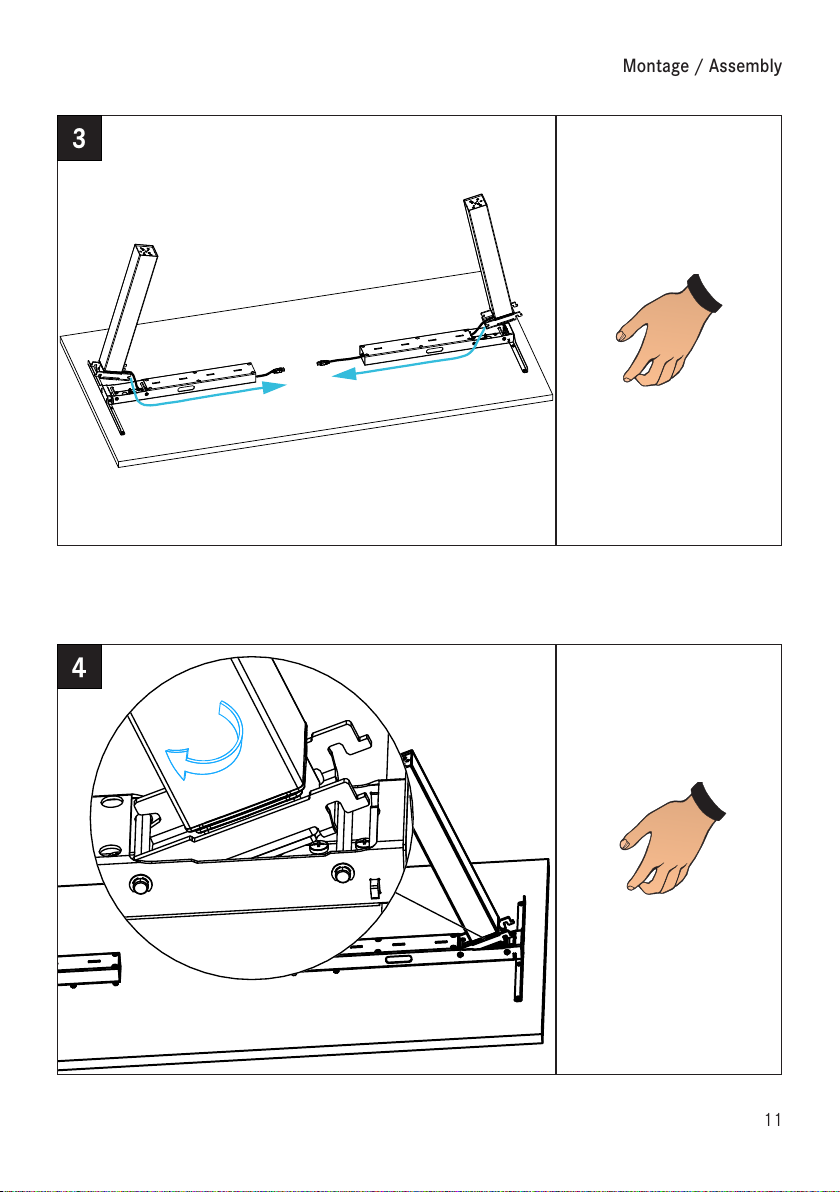 Montage / Assembly

3

4

11