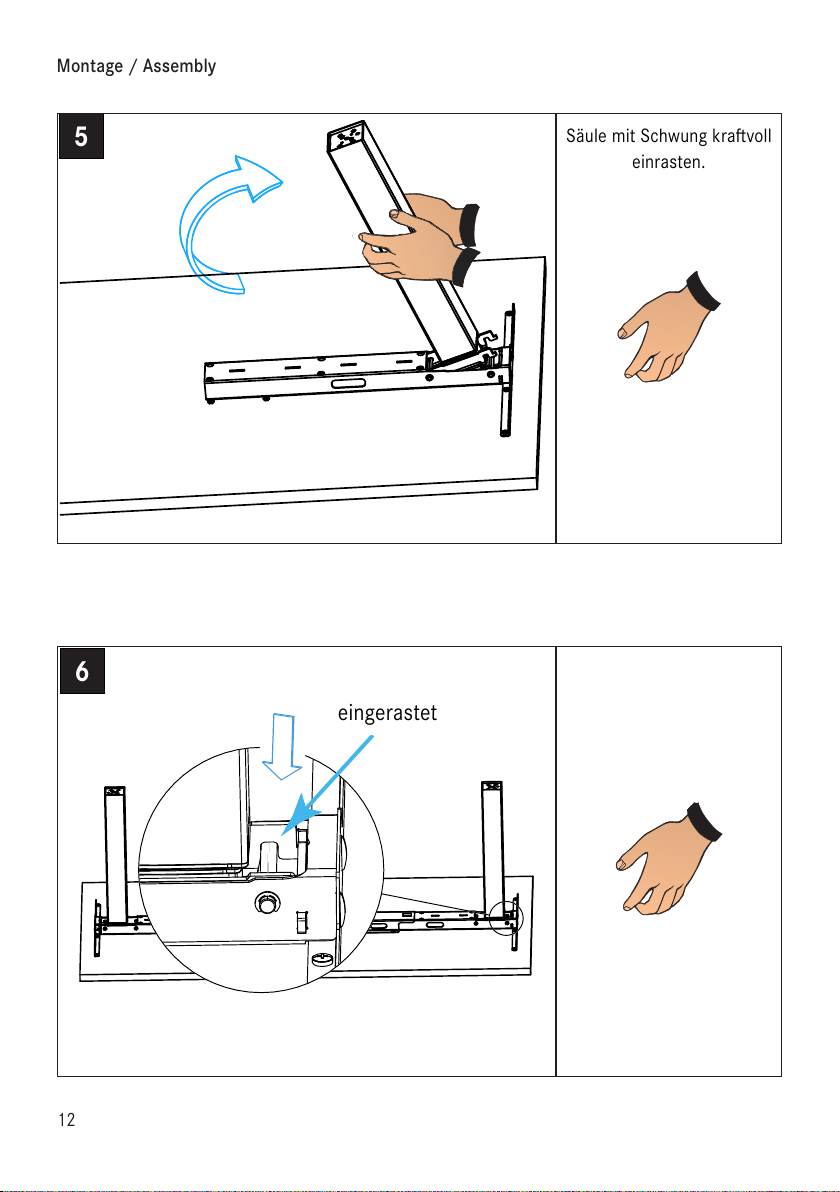 Montage / Assembly

5

Säule mit Schwung kraftvoll einrasten.

6

eingerastet

12