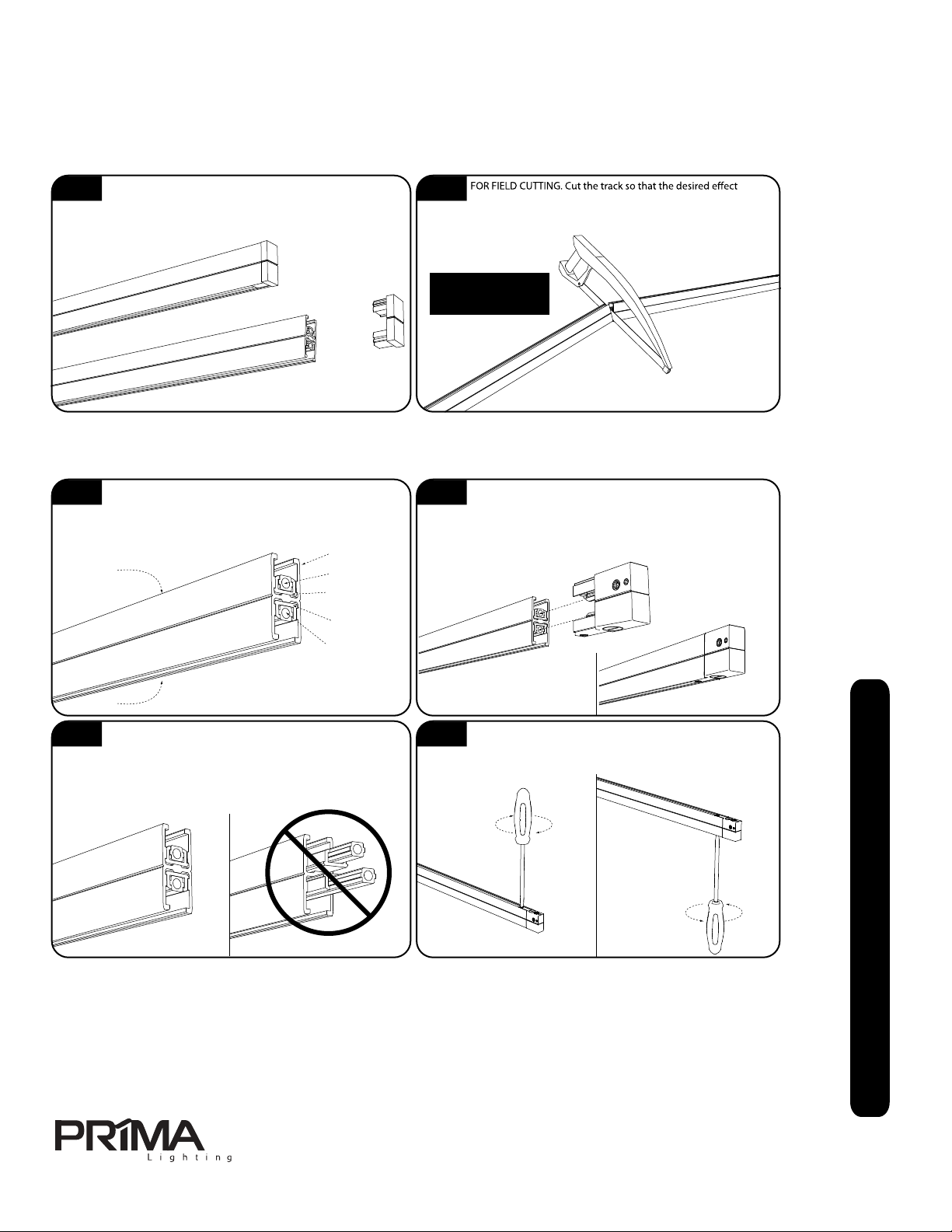 FOR FIELD CUTTING. Cut the track so that the desired effect

PRIMA
Lighting