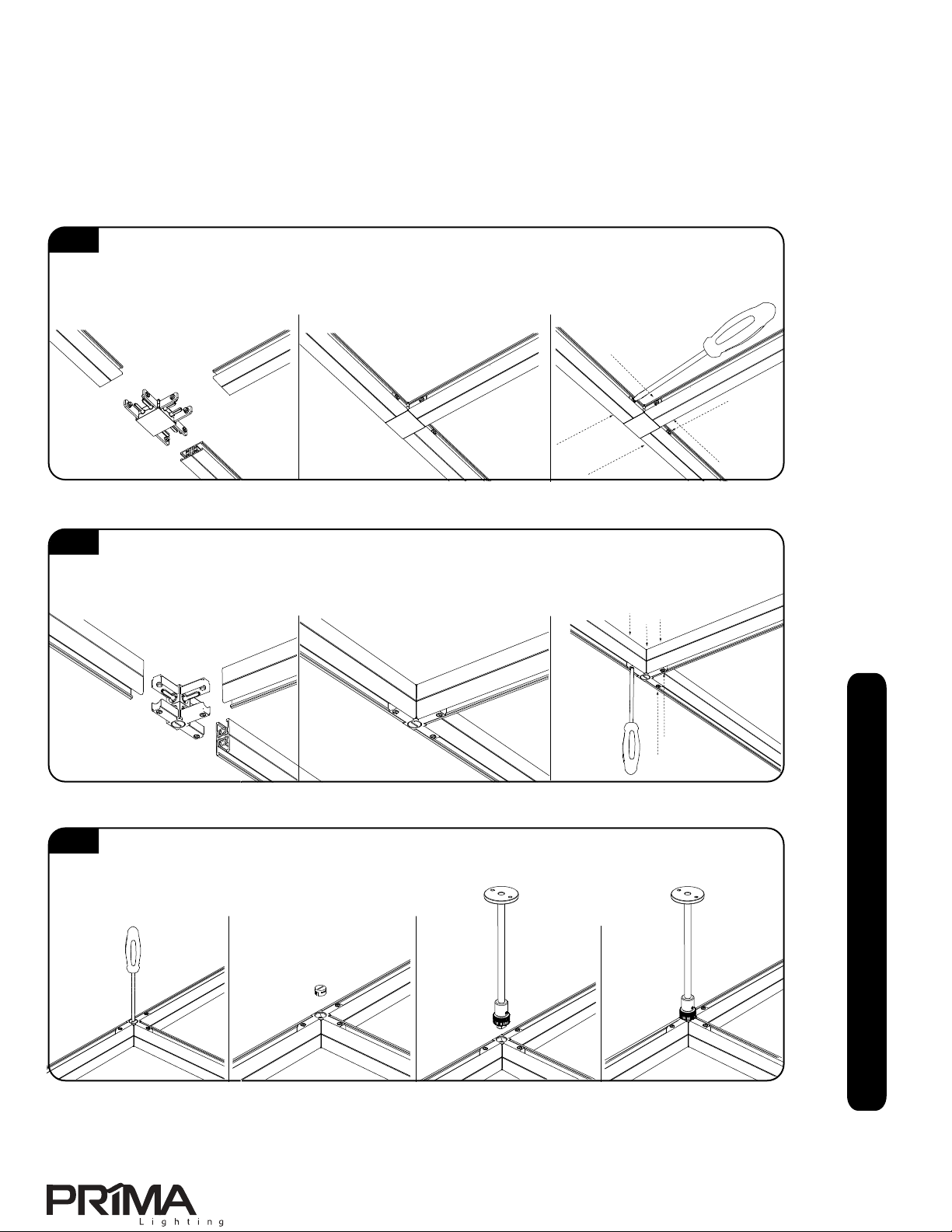 PRIMA
Lighting