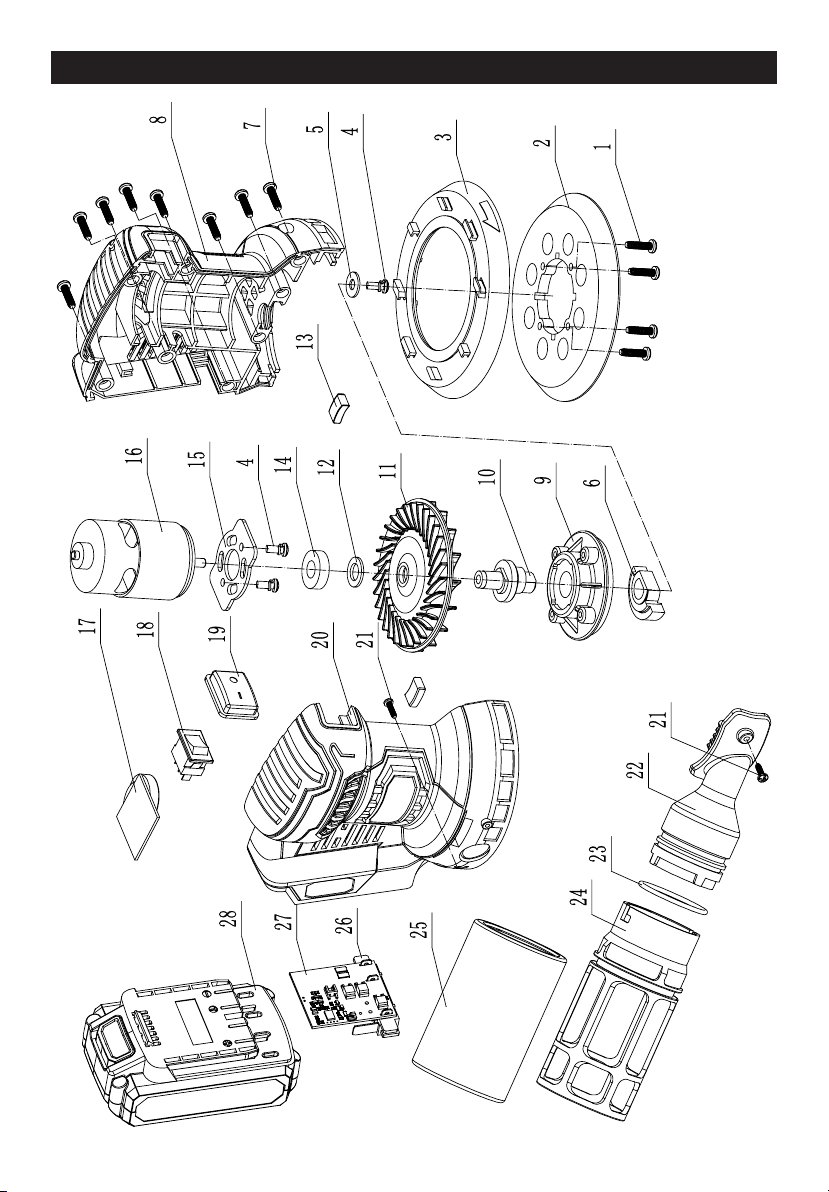 8
7
5
4
3
2
1
13
16
15
4
14
12
11
10
9
6
17
18
19
20
21
21
22
23
24
28
27
26
25