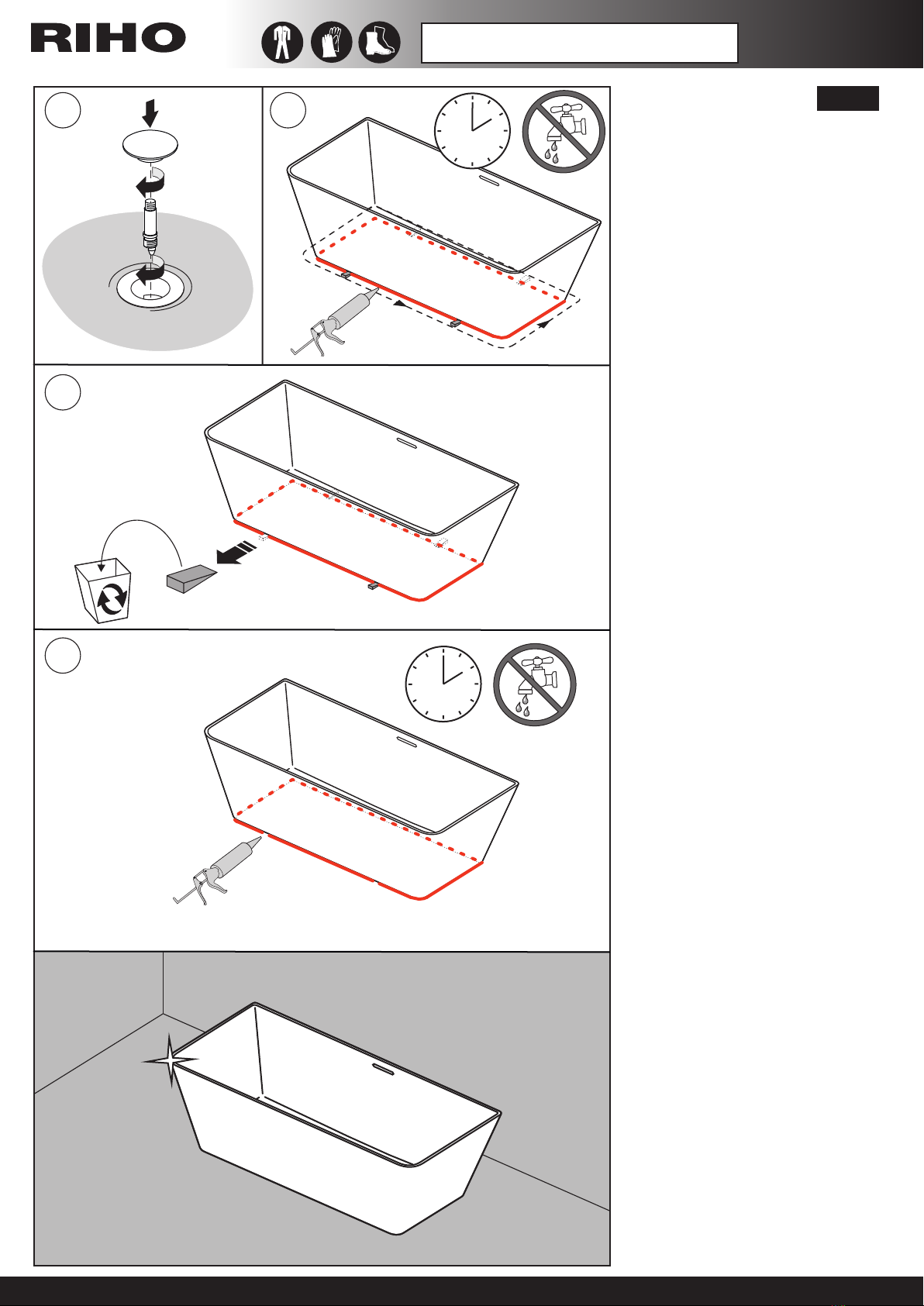 RIHO