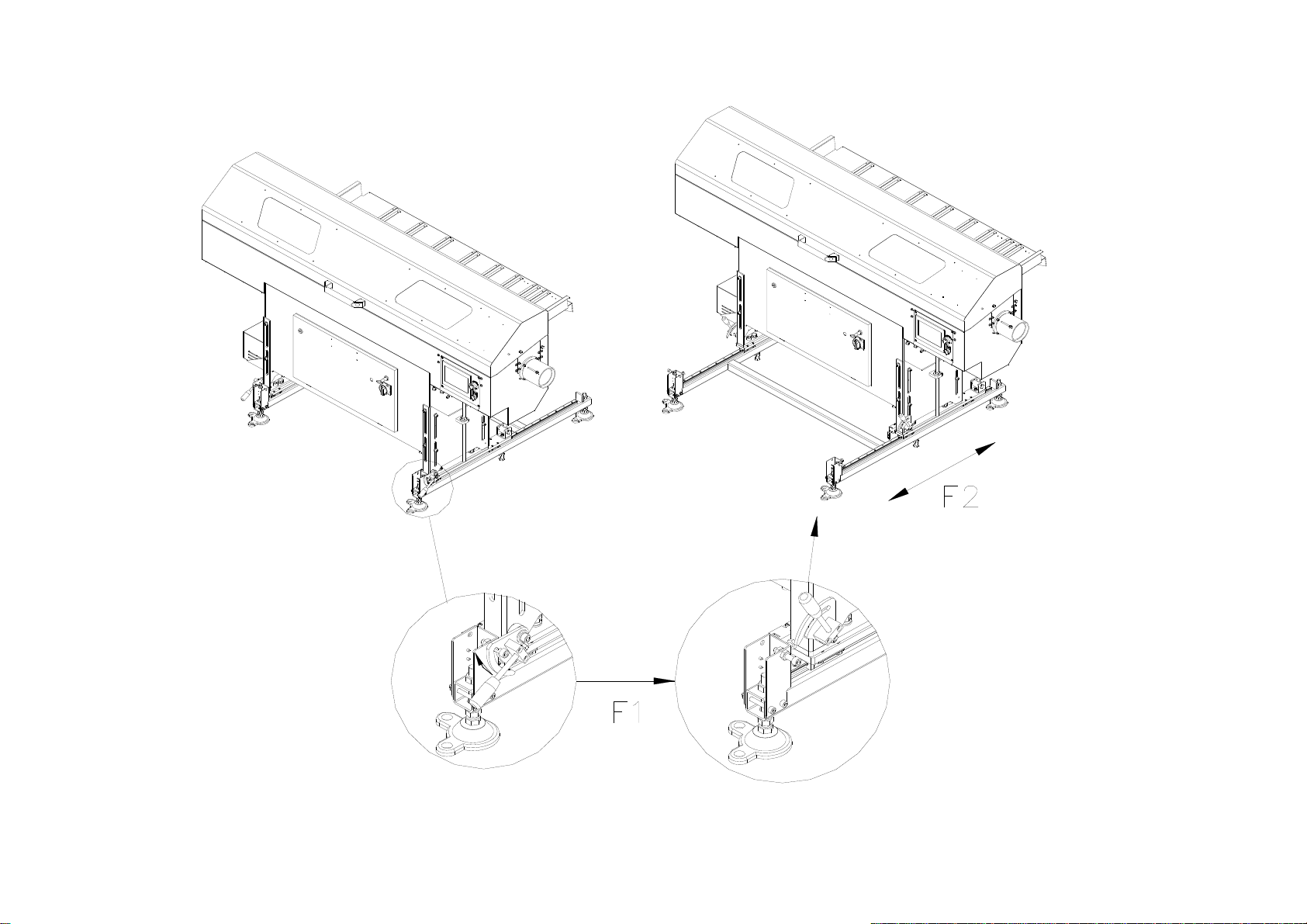 F2

F1