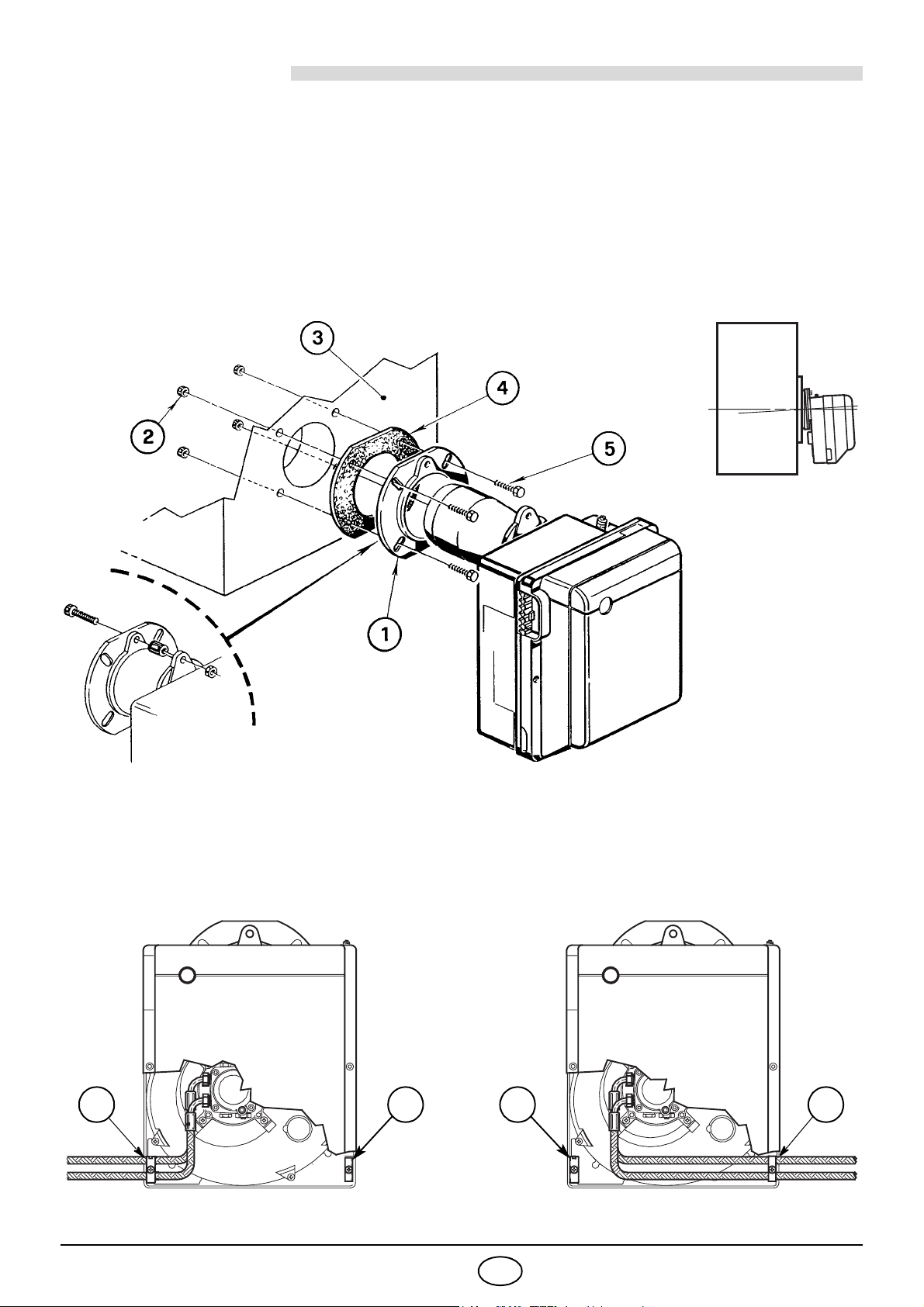 3

4

2

5

1