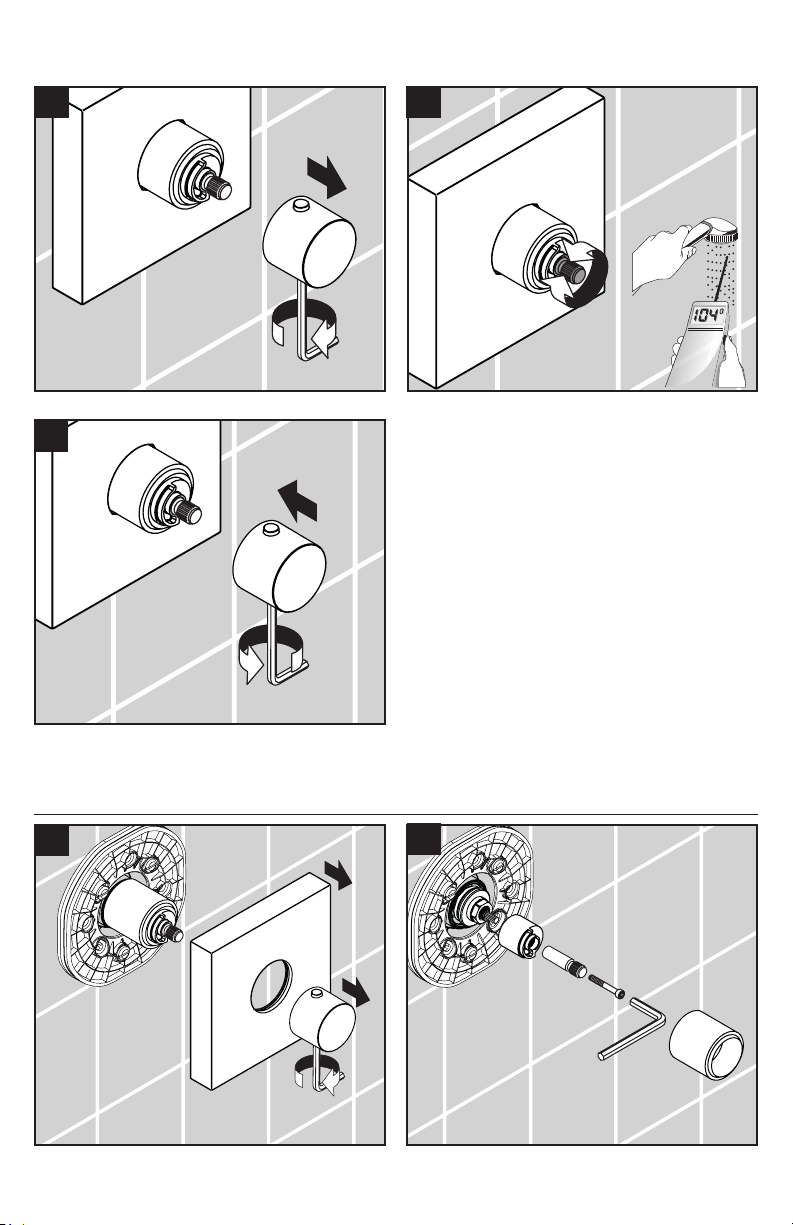 104°