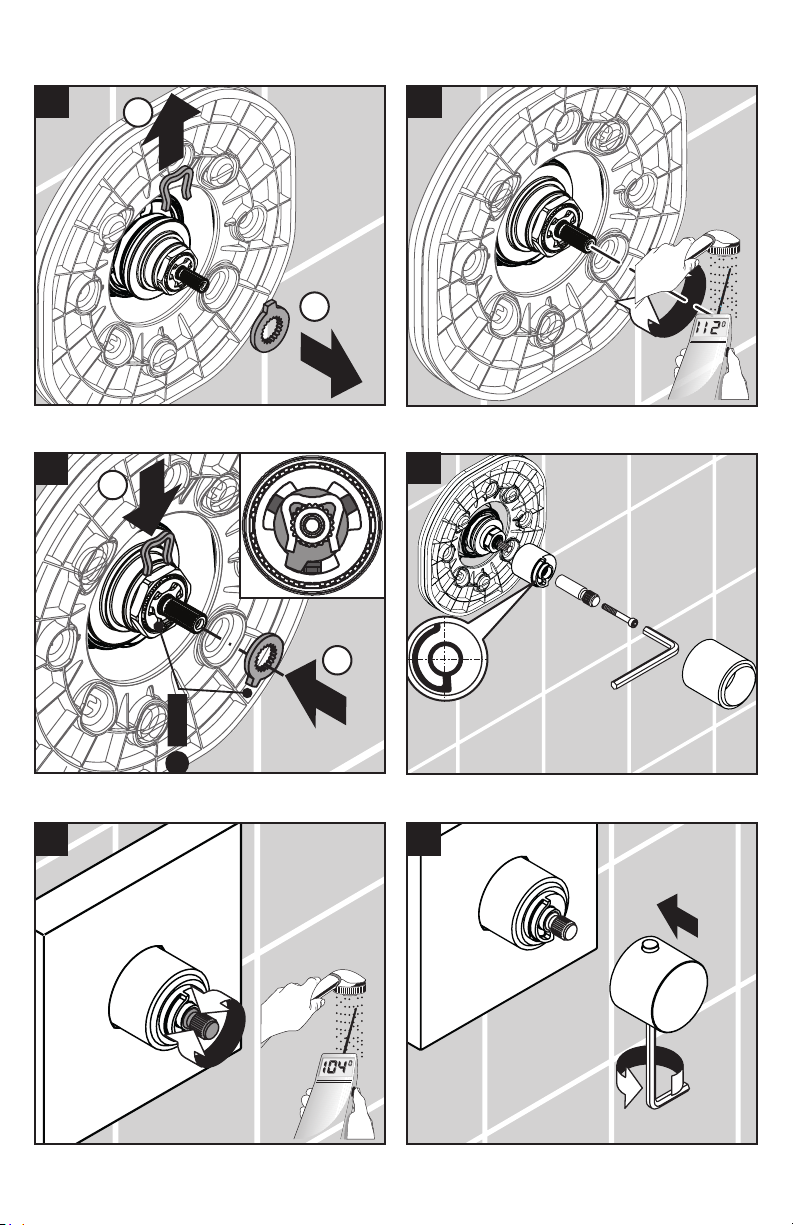 112°

104°