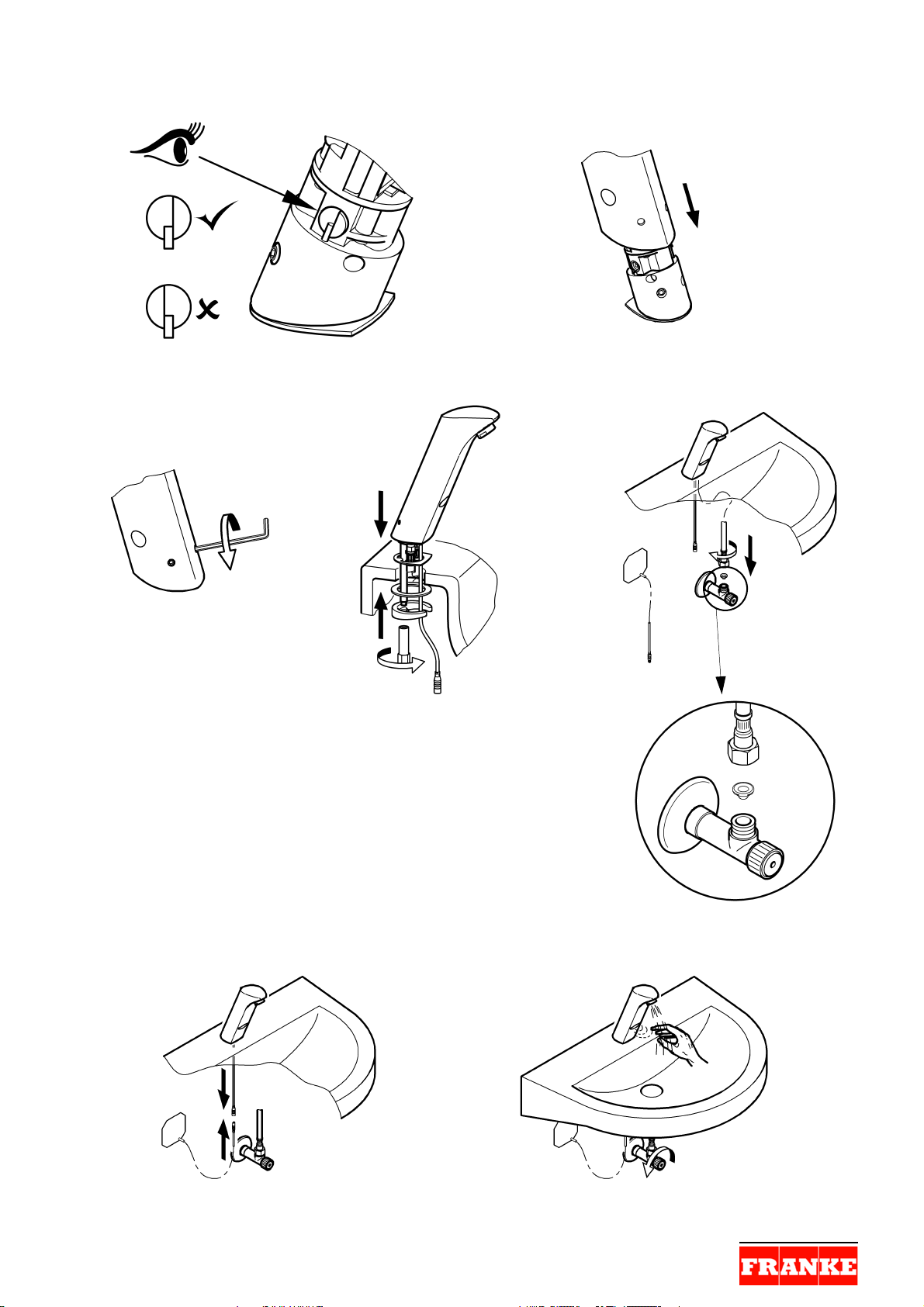 FRANKE