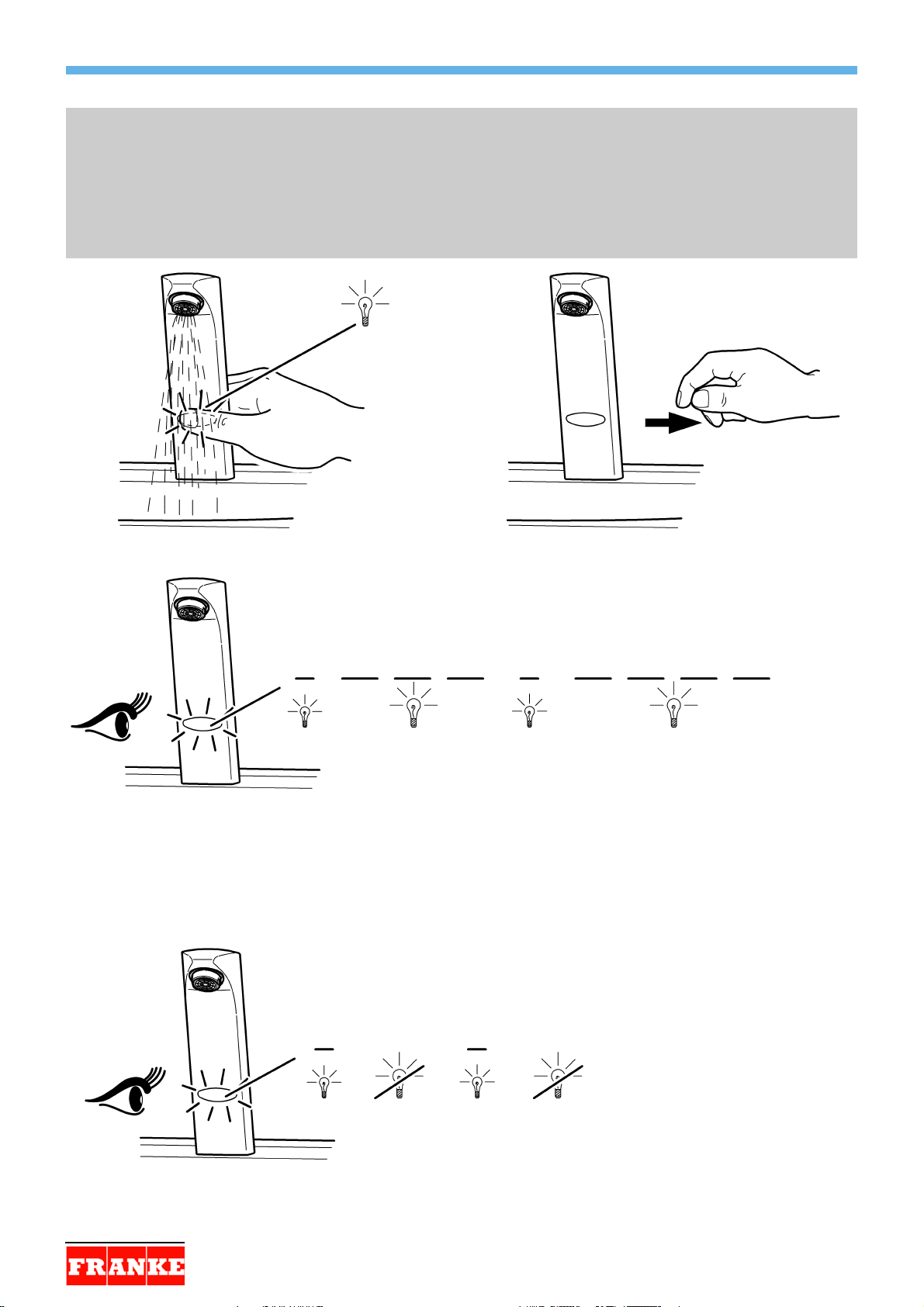 FRANKE