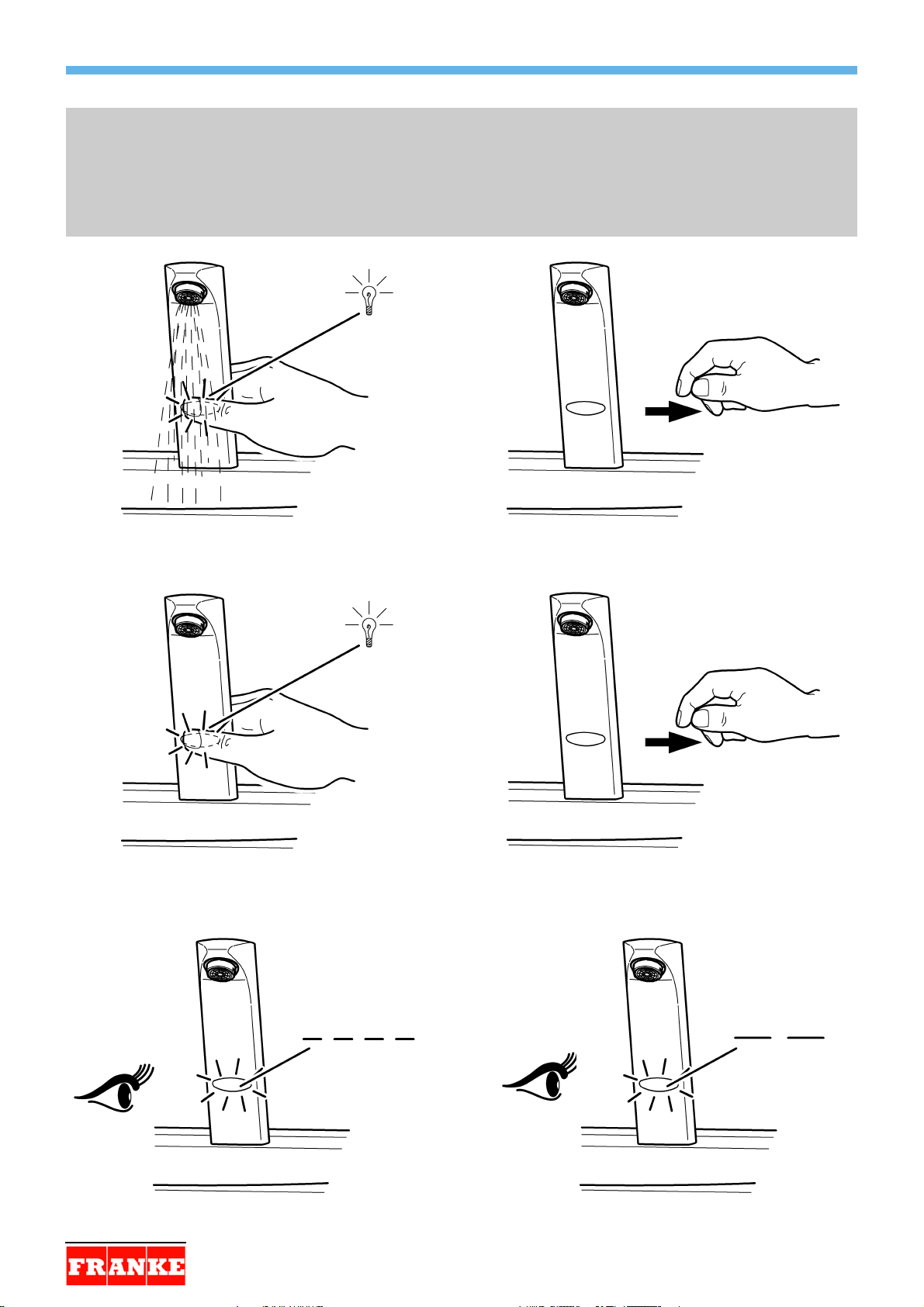 FRANKE