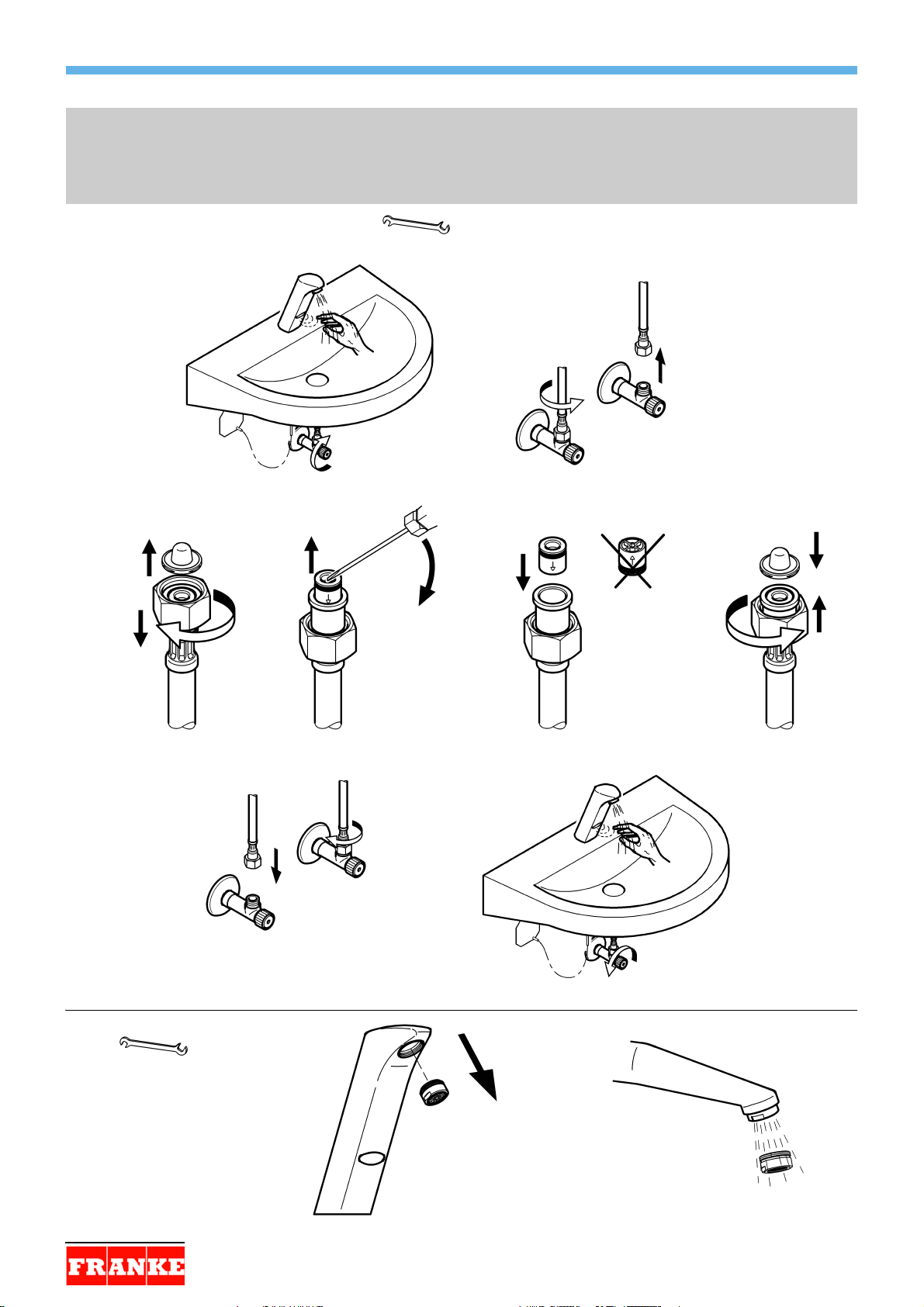 FRANKE