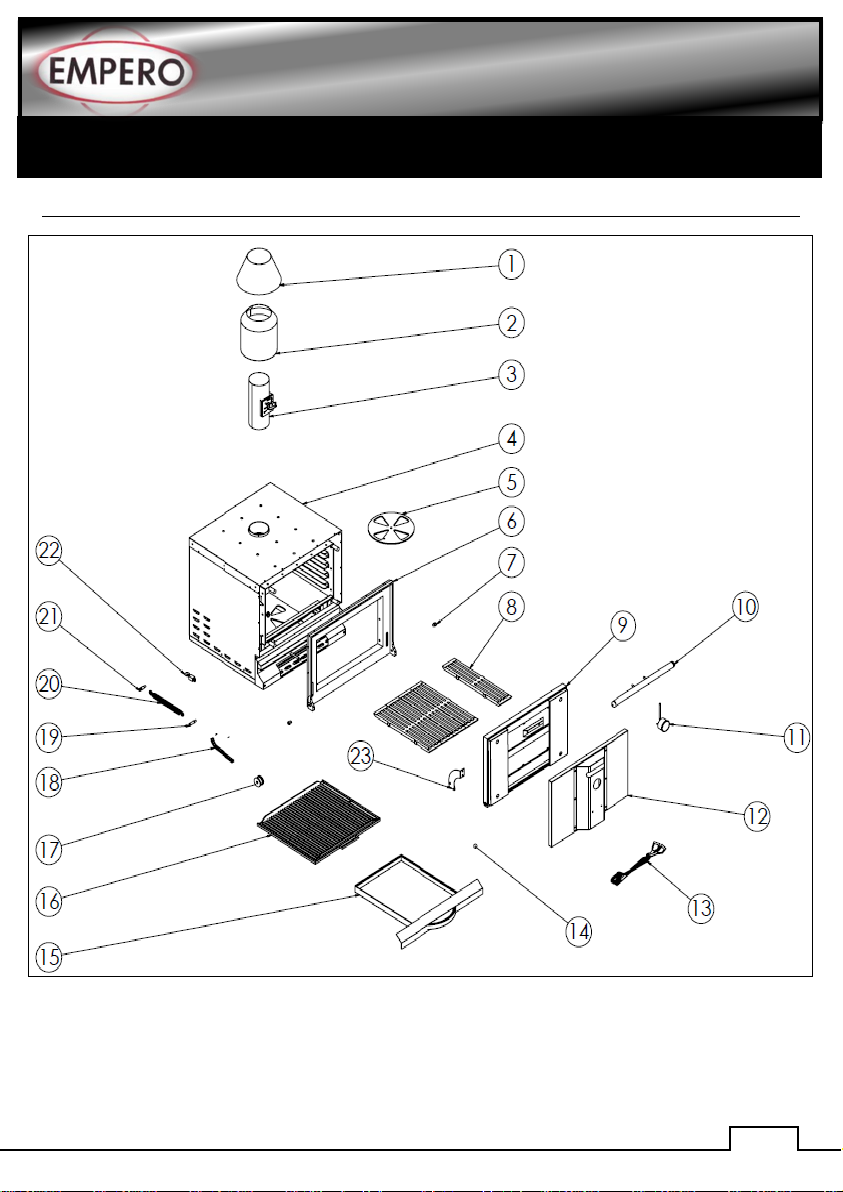 EMPERO

1
2
3
4
5
6
7
8
9
10
11
12
13
14
15
16
17
18
19
20
21
22
23