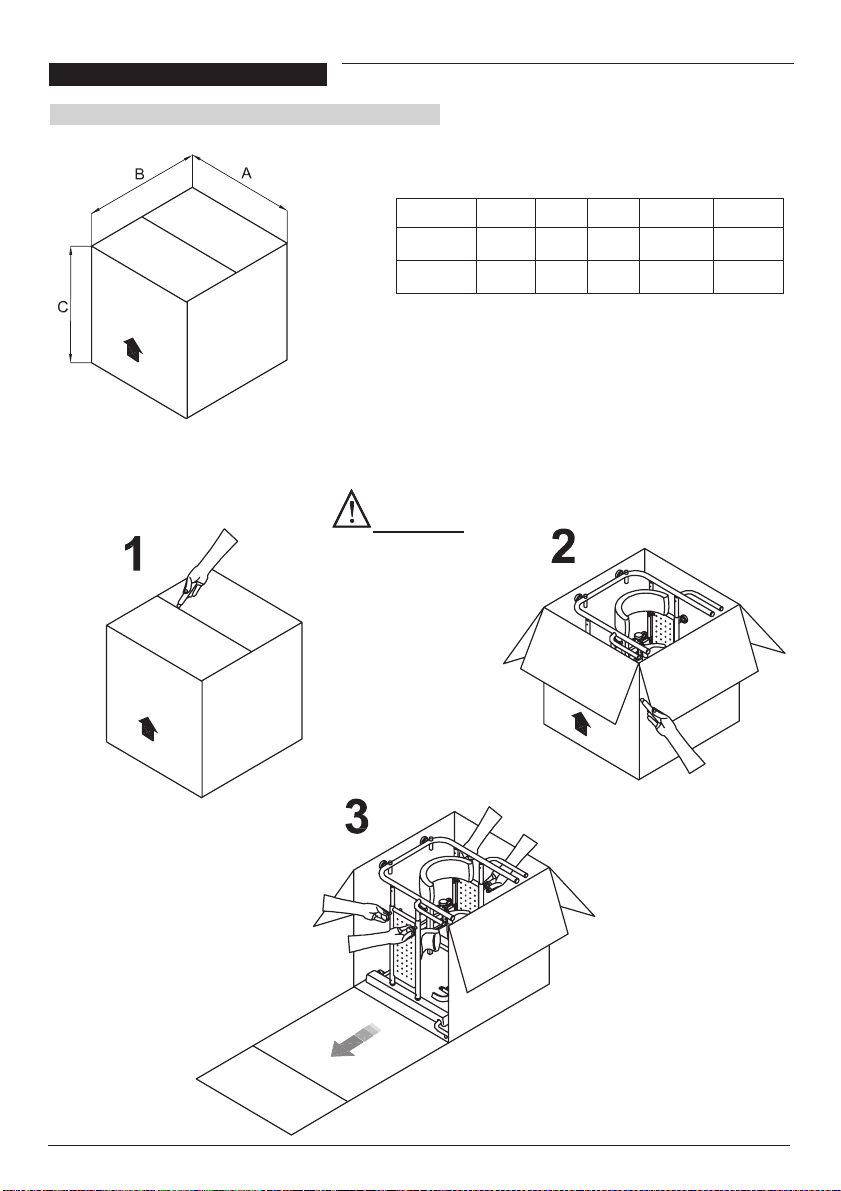 B

A

C

1

2

3