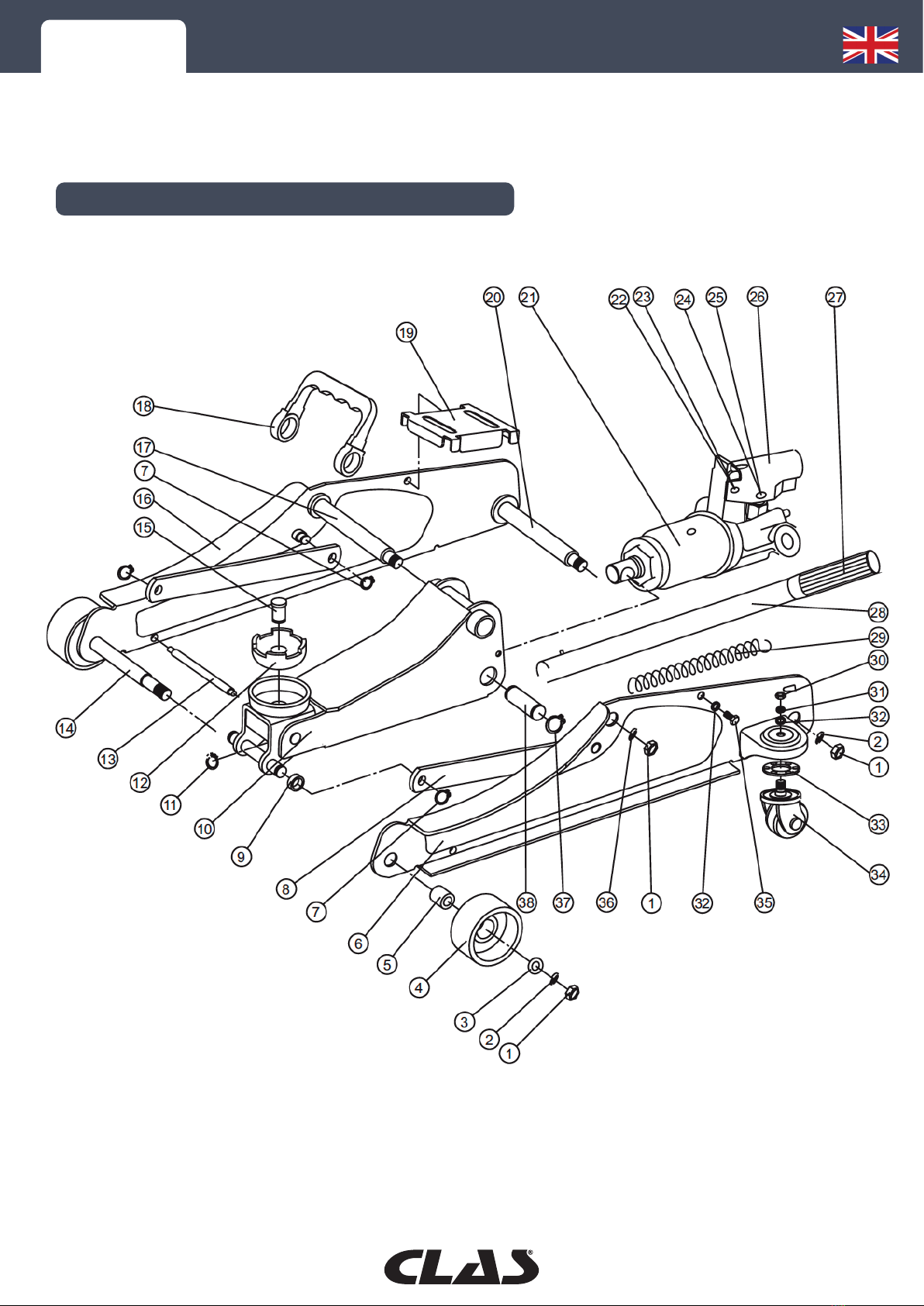 20 21 22 23 24 25 26 27

19

18

17

7

16

15

28

29

30

31

32

2

1

33

34

14

13

12

11

10

9

8

7

6

5

4

3

2

1

38 37 36 1 32 35

CLAS®