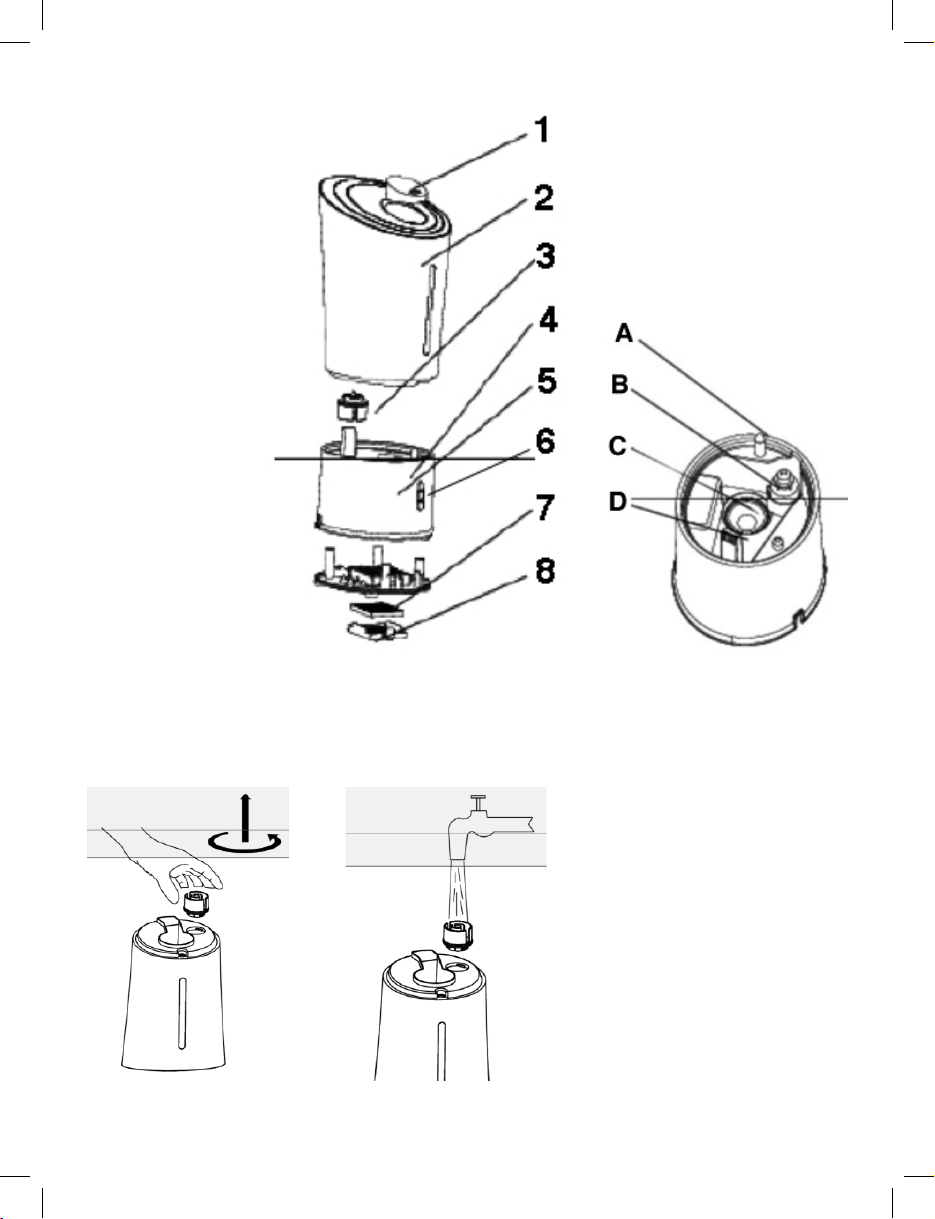 1
2
3
4
5
6
7
8

A
B
C
D