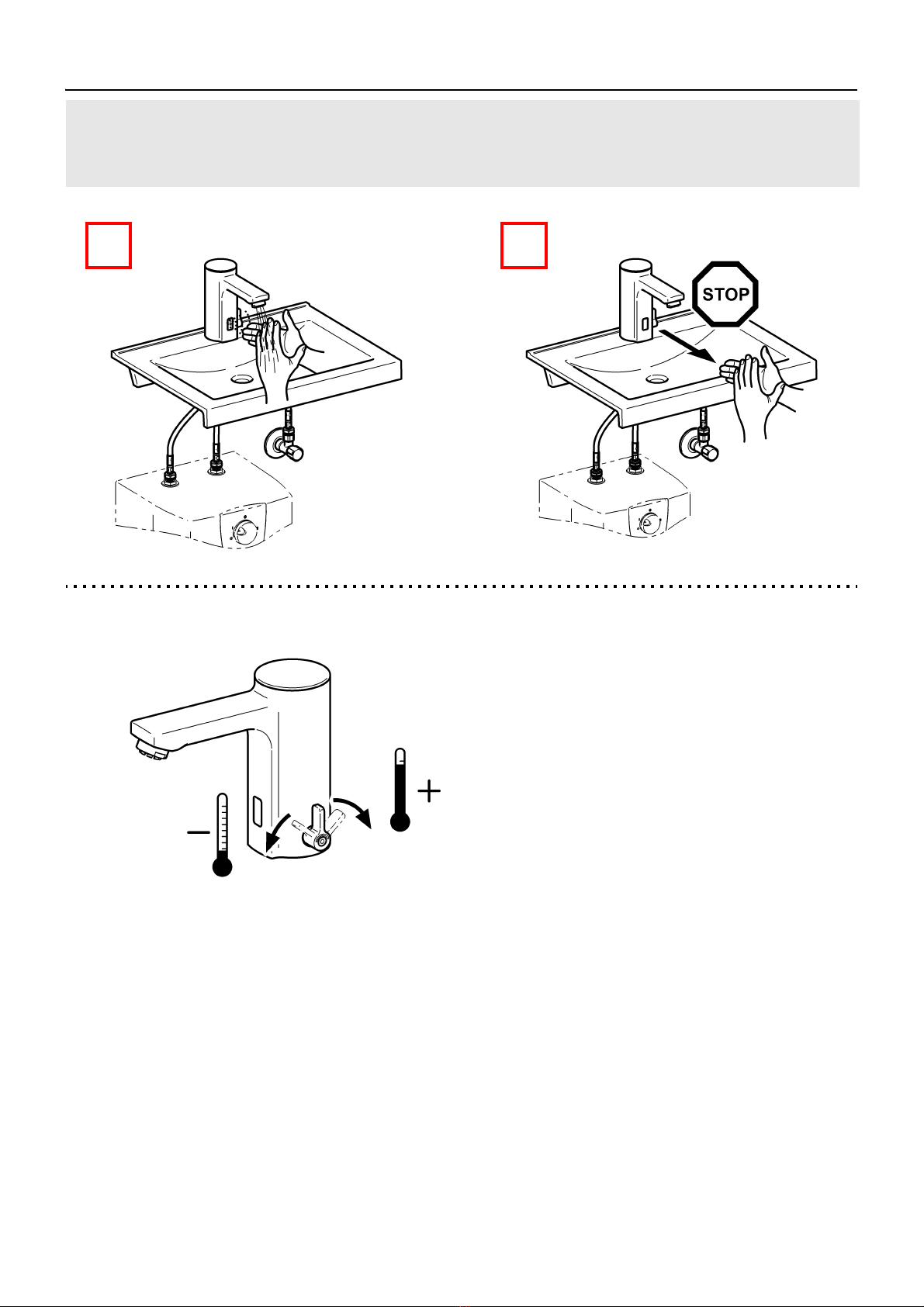 STOP

−

+