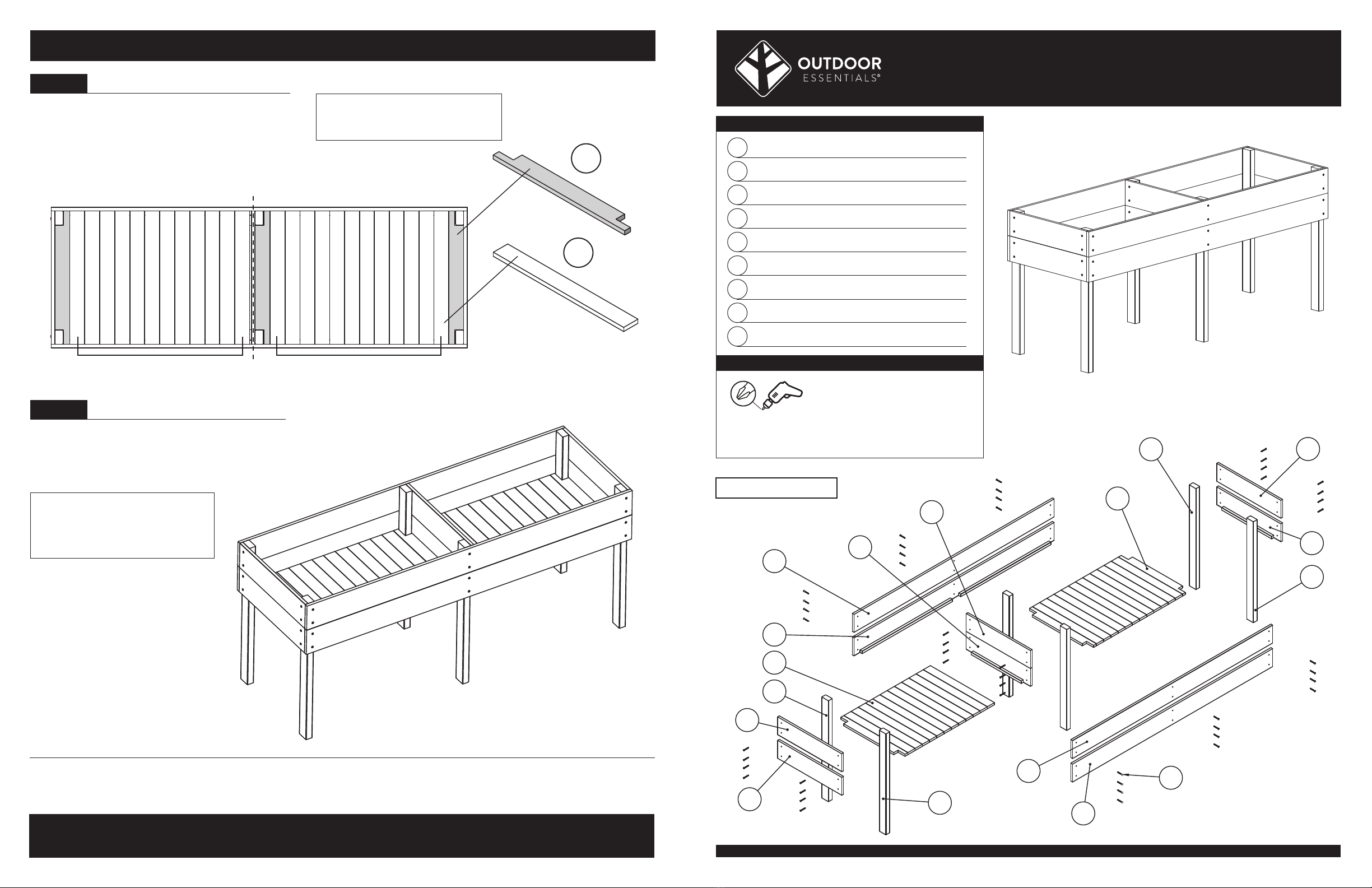 OUTDOOR
ESSENTIALS®