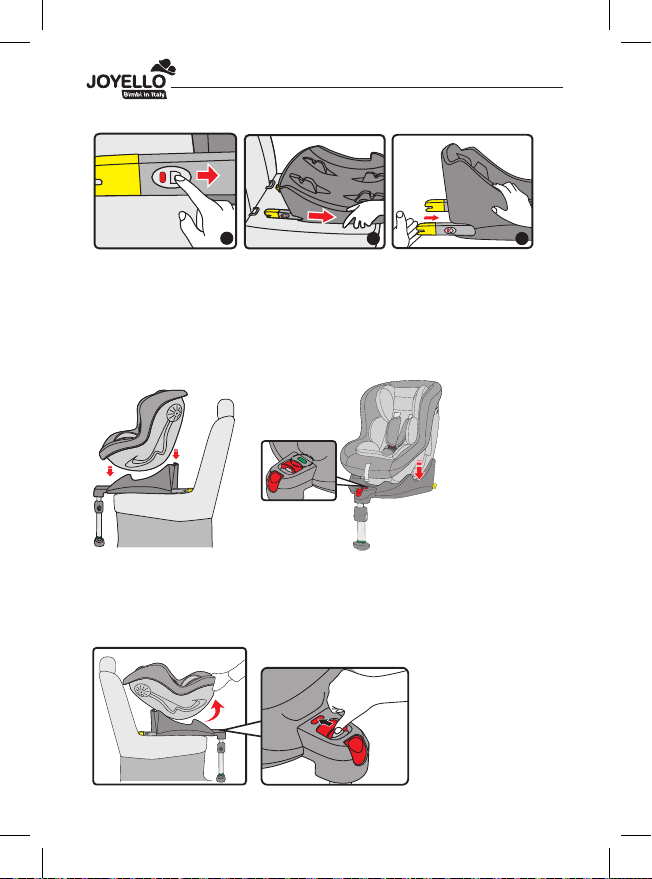 JOYELLO
Bimbi in Italy