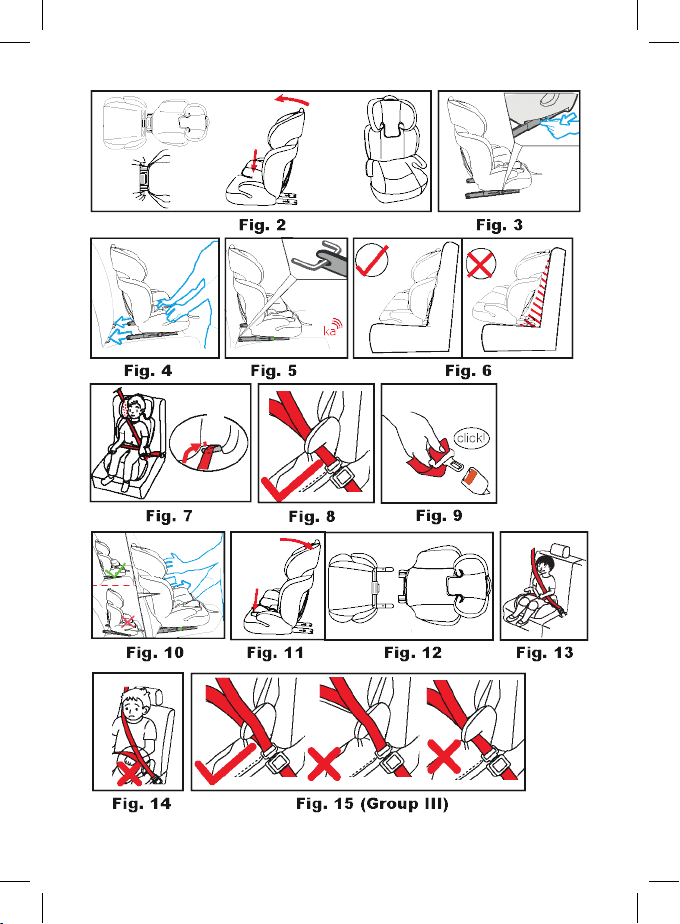 Fig. 2

Fig. 3

ka

Fig. 4

Fig. 5

Fig. 6

click!

Fig. 7

Fig. 8

Fig. 9

Fig. 10

Fig. 11

Fig. 12

Fig. 13

Fig. 14

Fig. 15 (Group III)