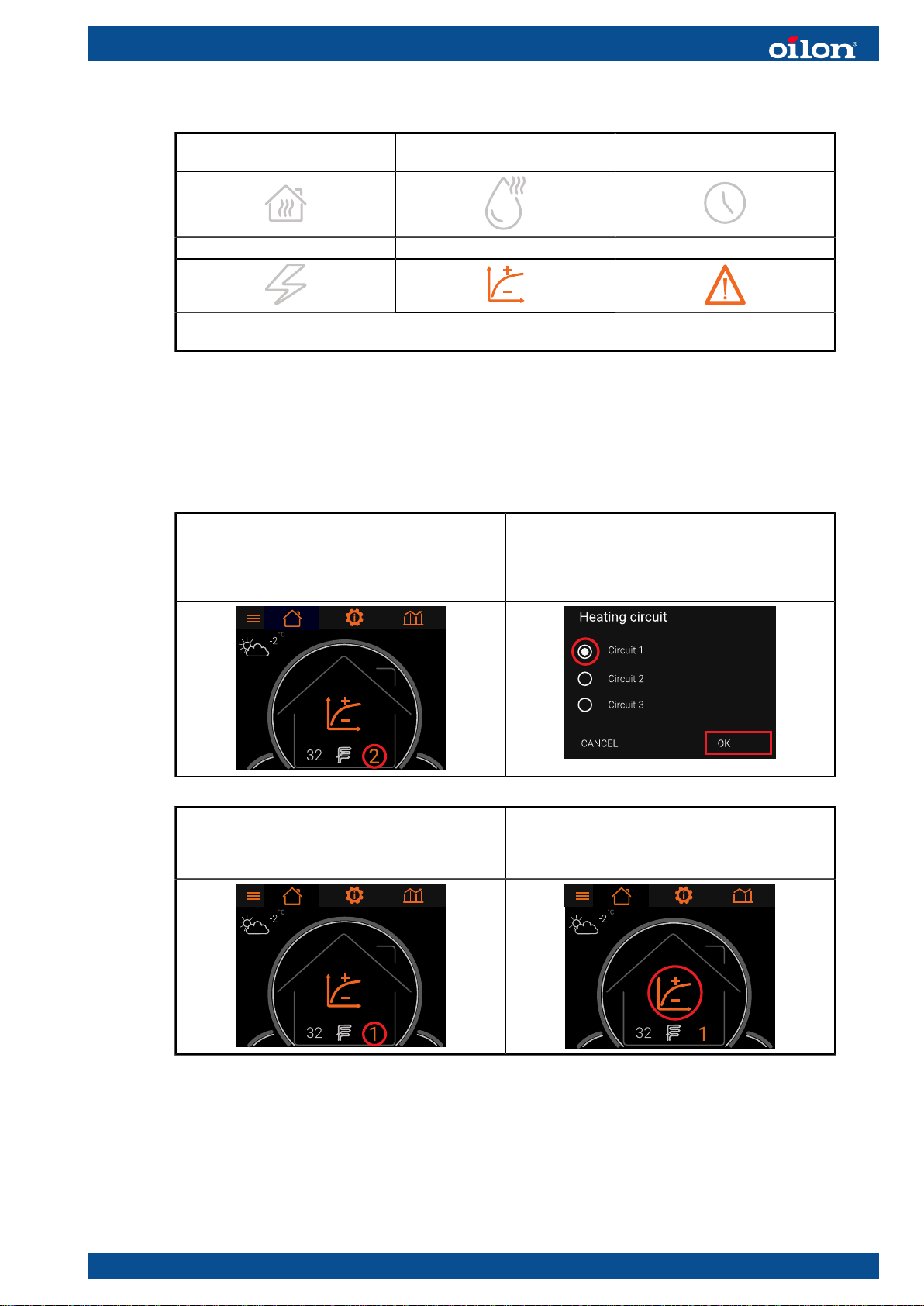 oilon

-2 °C

32 2

Heating circuit

Circuit 1

Circuit 2

Circuit 3

CANCEL

OK

-2 °C

32 1

-2 °C

32 1