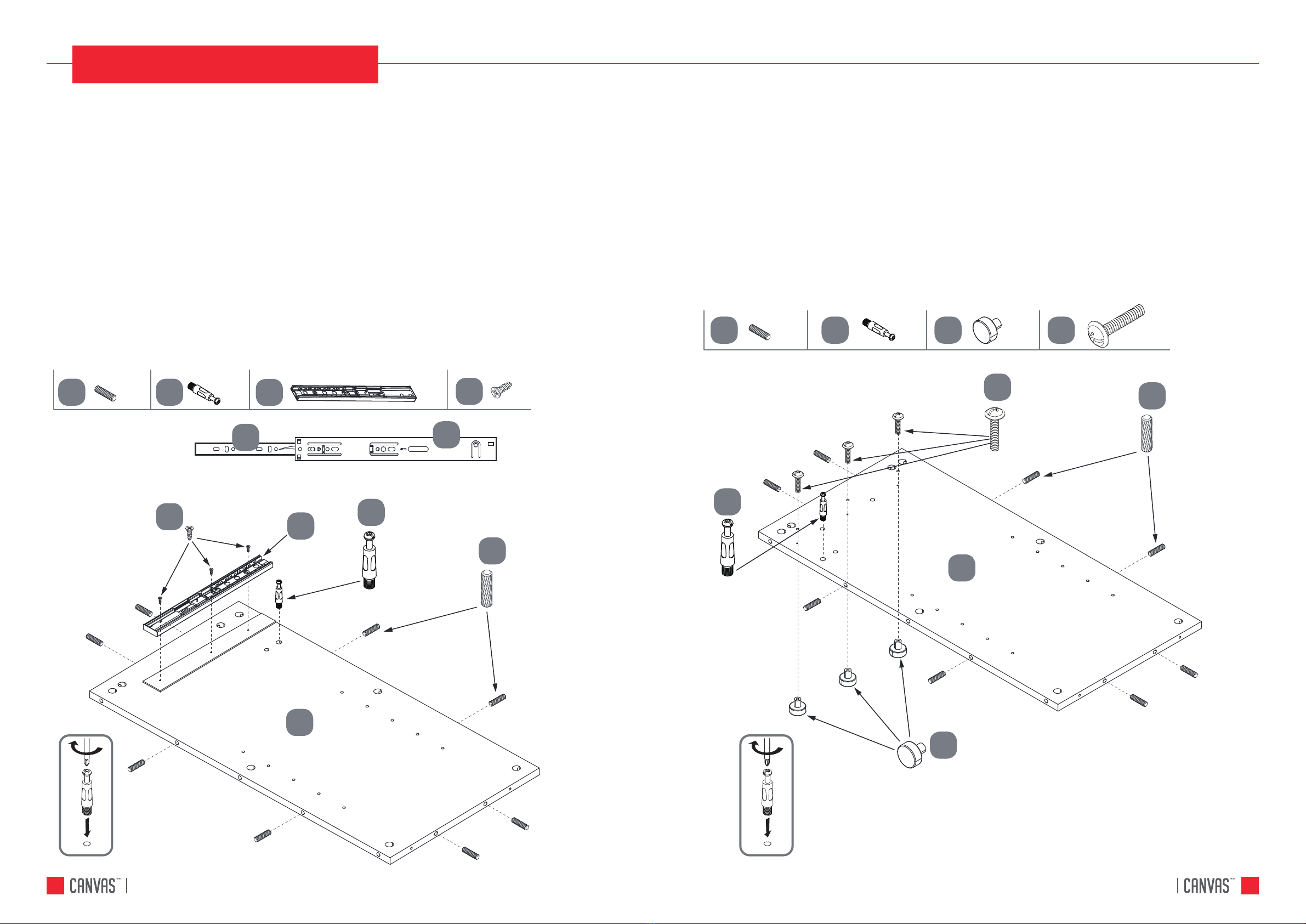 CANVAS™ |

| CANVAS™