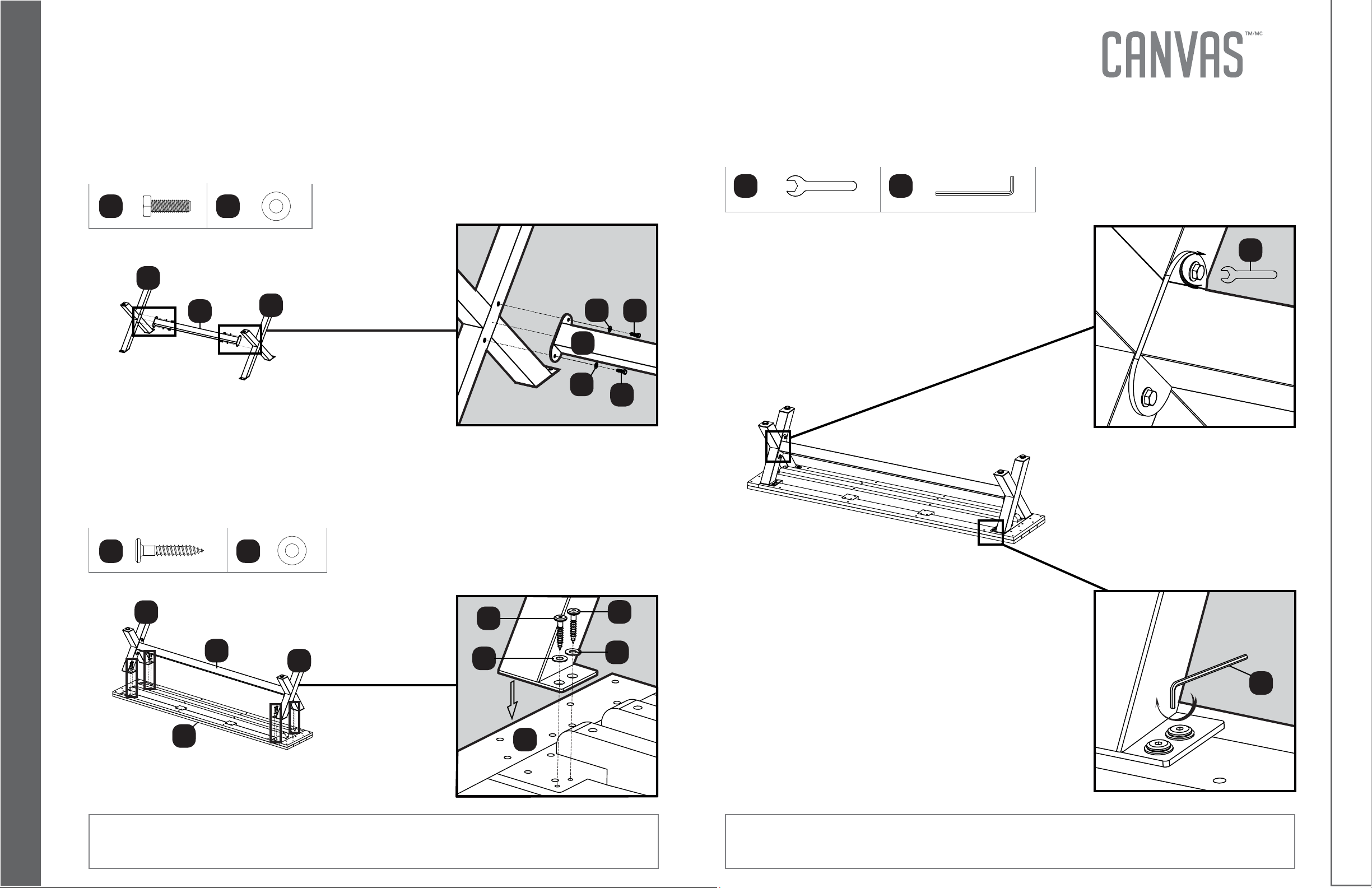 CANVAS™/MC