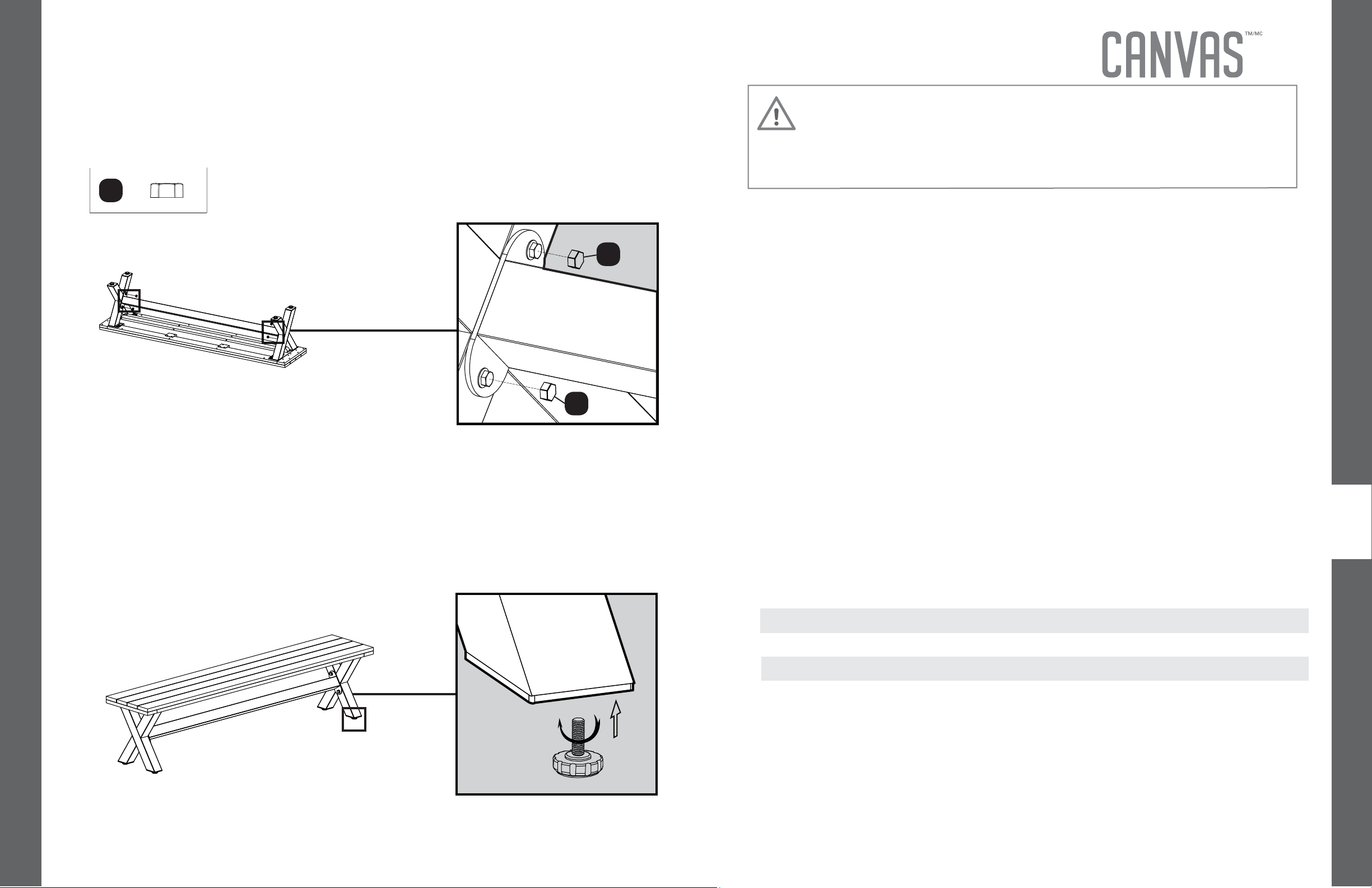 CANVAS™/MC