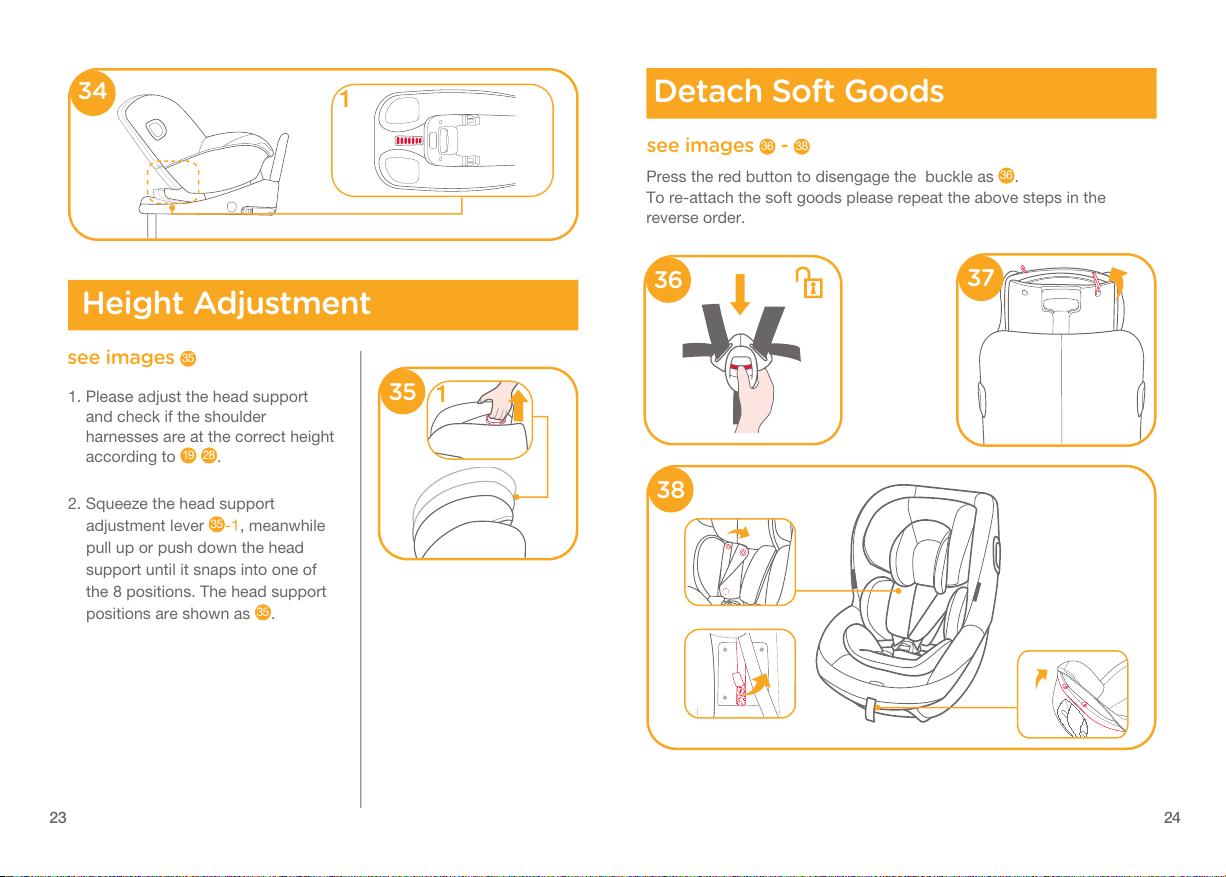 34

1

Height Adjustment

see images 35

1. Please adjust the head support and check if the shoulder harnesses are at the correct height according to 19 28.

2. Squeeze the head support adjustment lever 35-1, meanwhile pull up or push down the head support until it snaps into one of the 8 positions. The head support positions are shown as 35.

35 1

23

Detach Soft Goods

see images 36 - 38

Press the red button to disengage the buckle as 36.
To re-attach the soft goods please repeat the above steps in the reverse order.

36

37

38

24