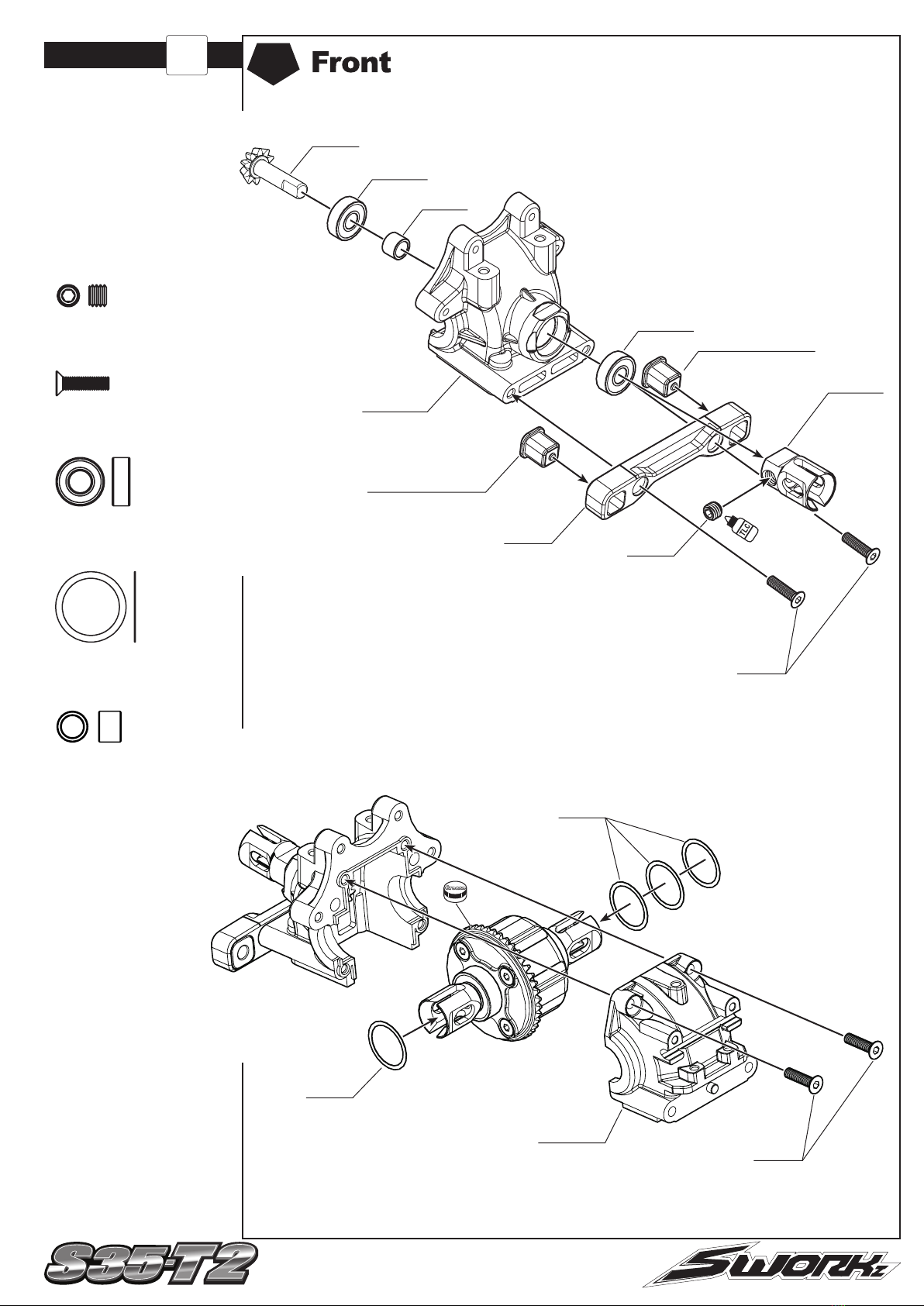 Front

S35-T2

SWORKz