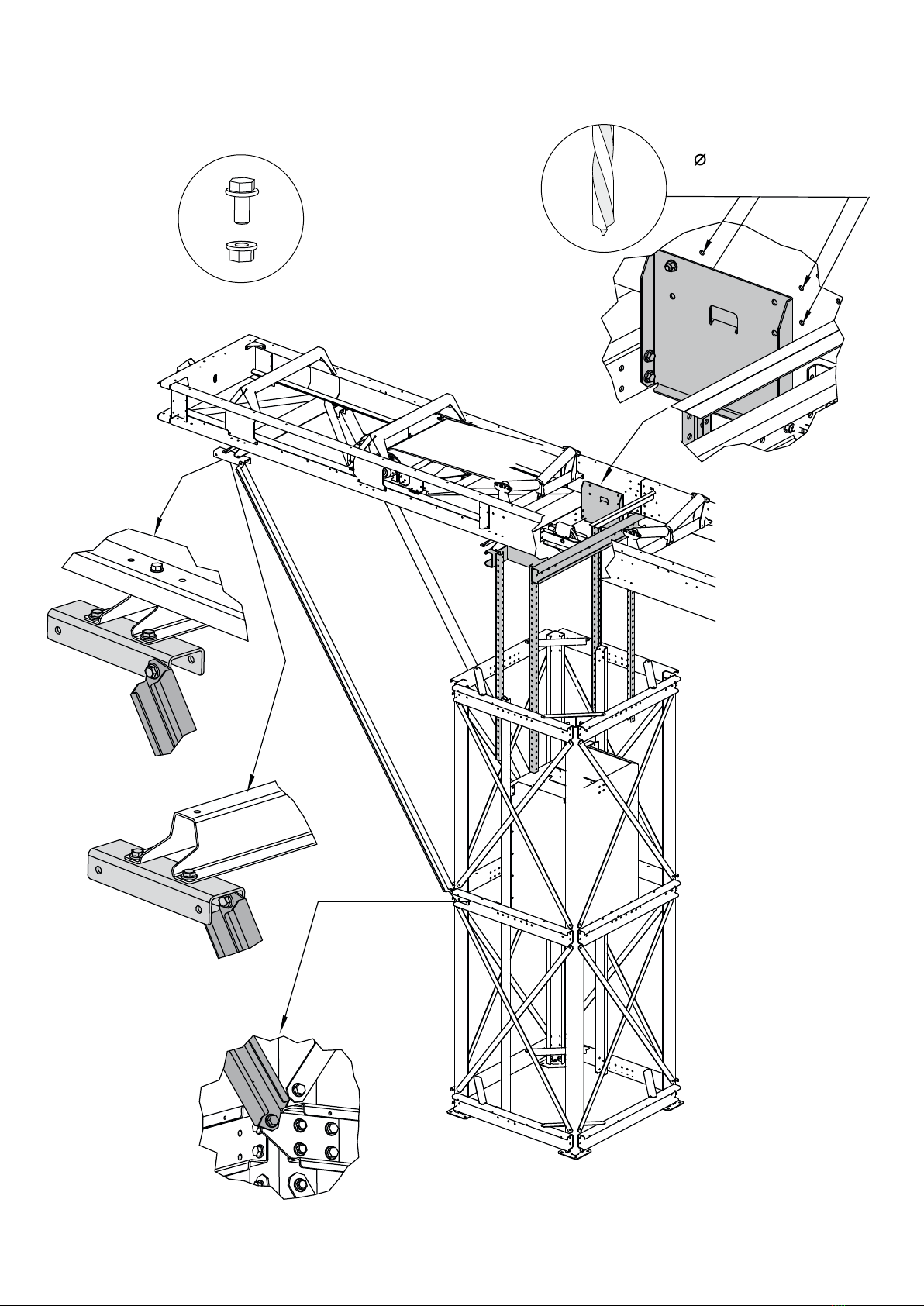 Ø