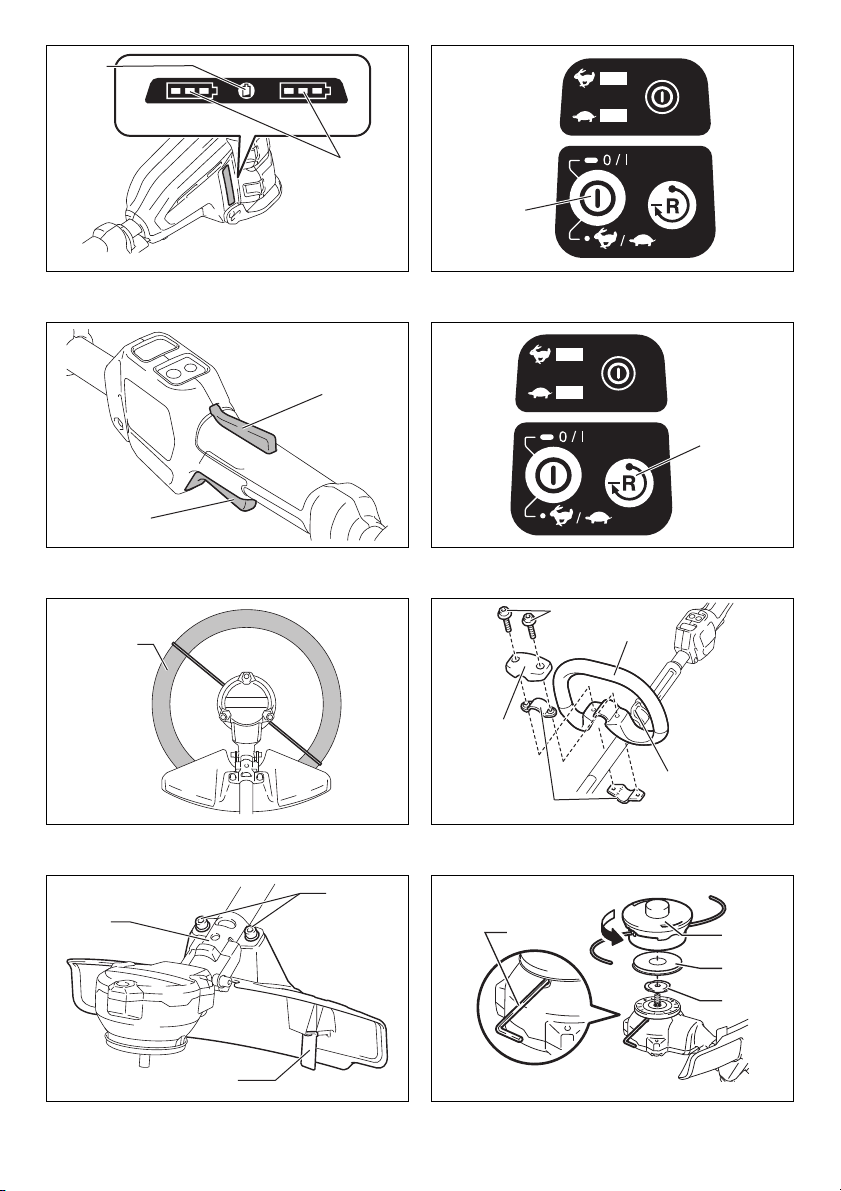 0 / I
R
0 / I
R