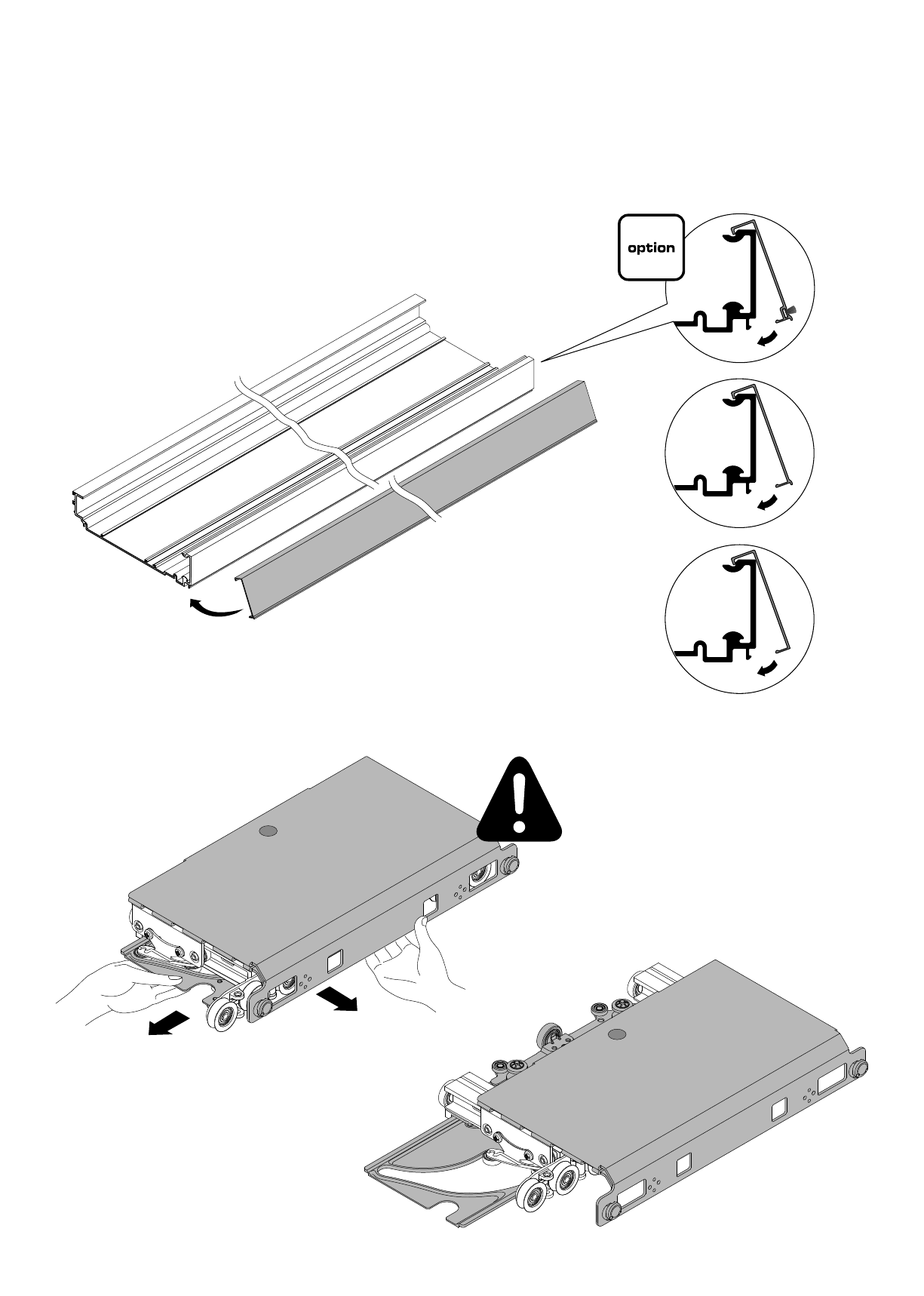 option